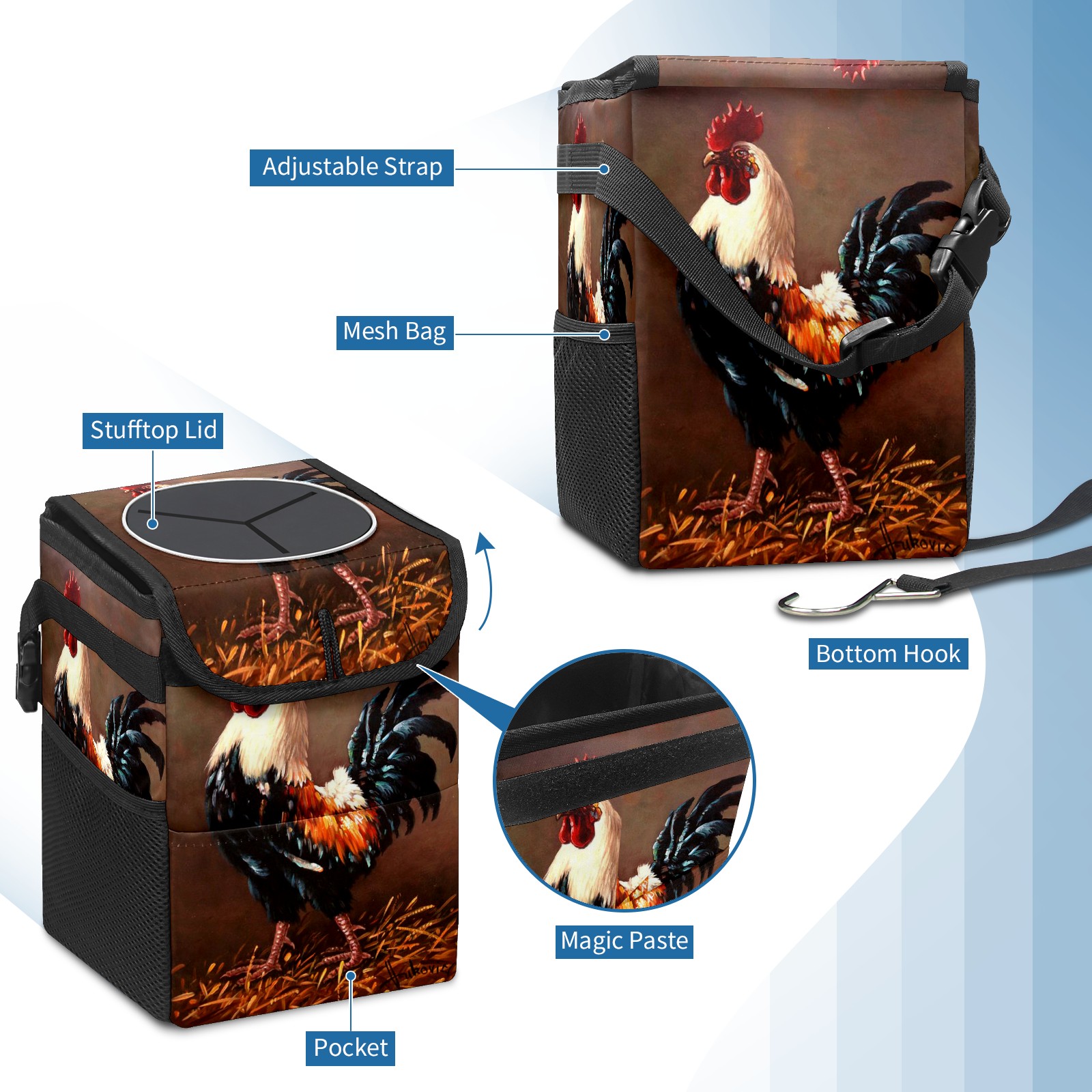 Adjustable Strap

Mesh Bag

Stufftop Lid

Bottom Hook

Magic Paste

Pocket