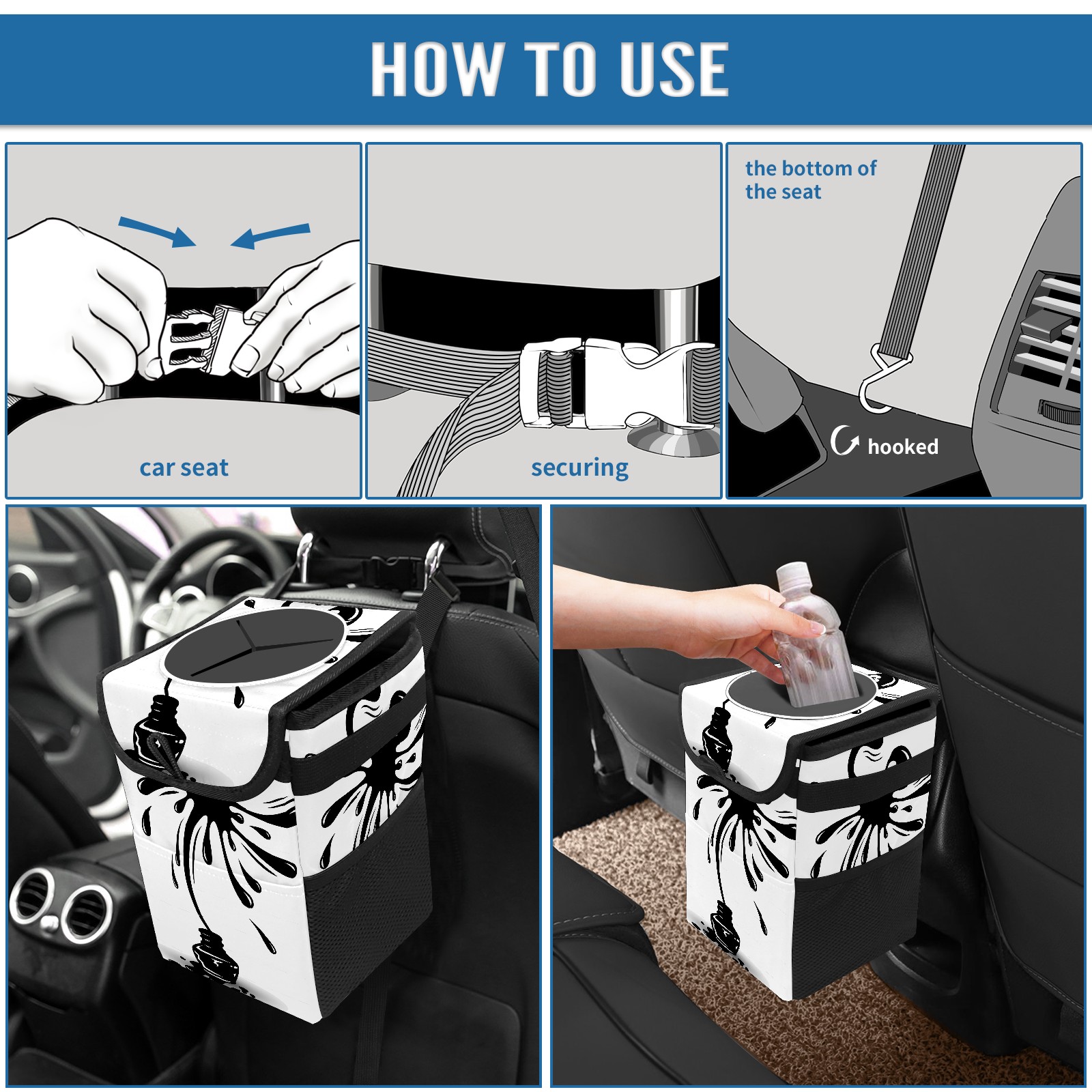 HOW TO USE

car seat

securing

the bottom of the seat

hooked