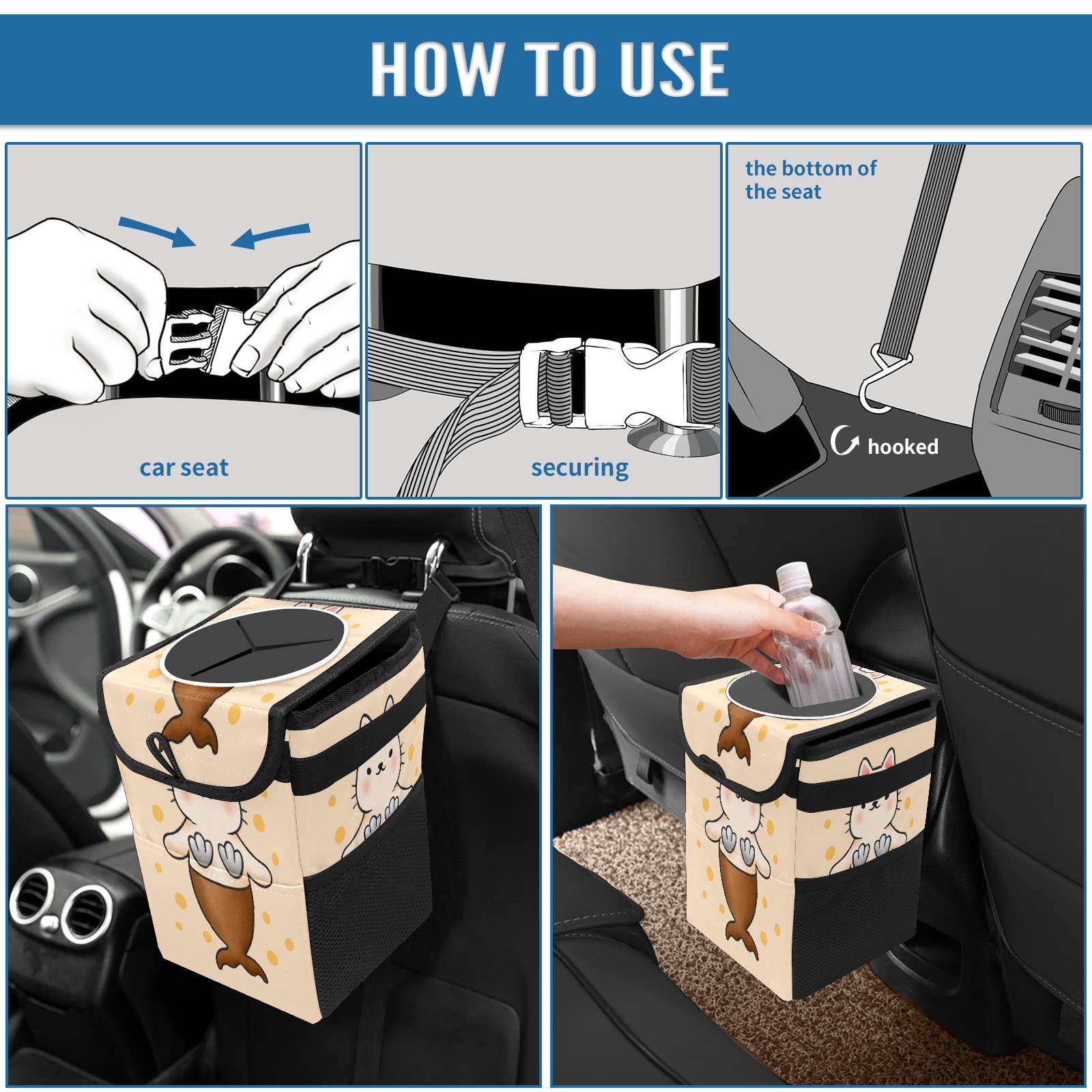 HOW TO USE

car seat

securing

the bottom of the seat

hooked