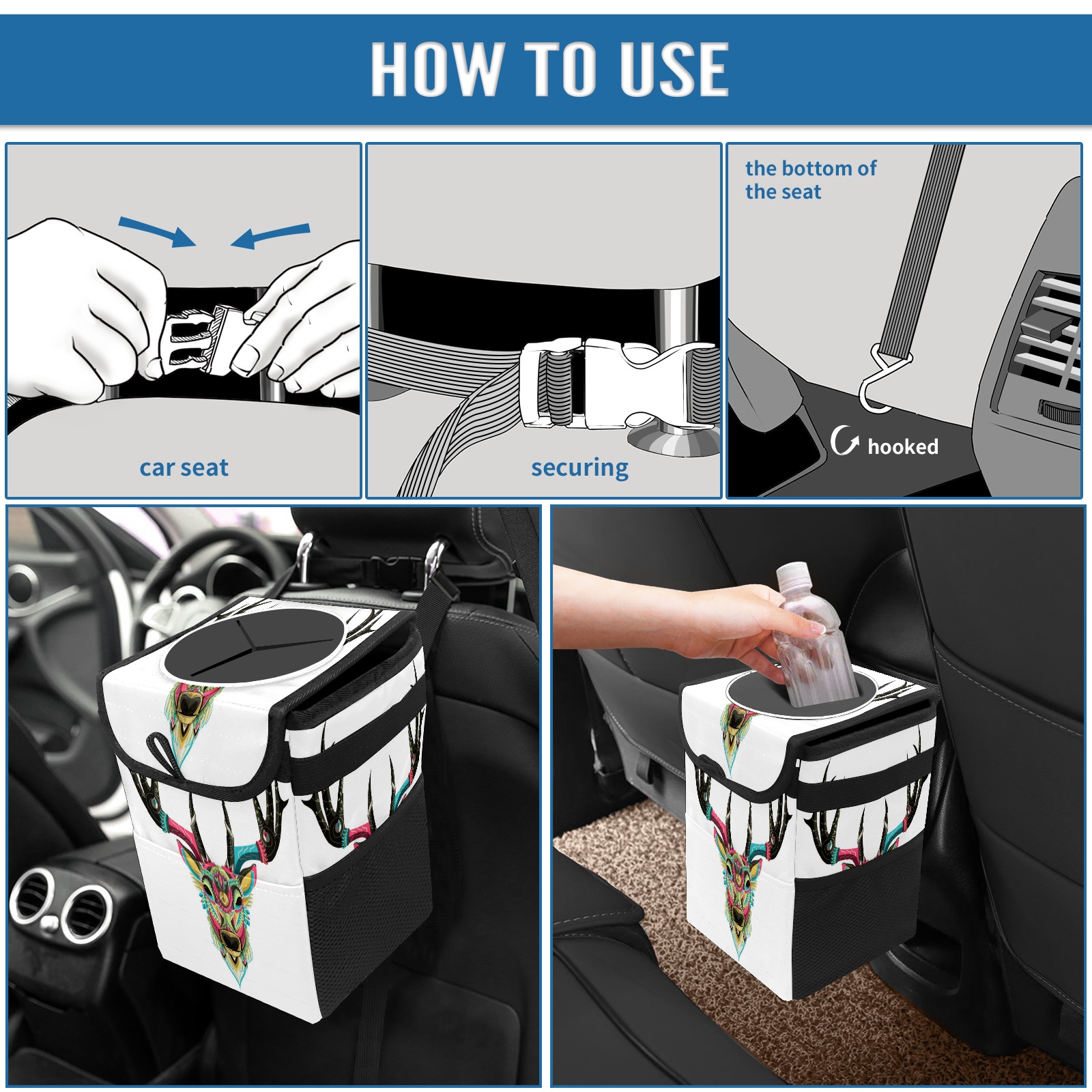 HOW TO USE

car seat

securing

the bottom of the seat

hooked