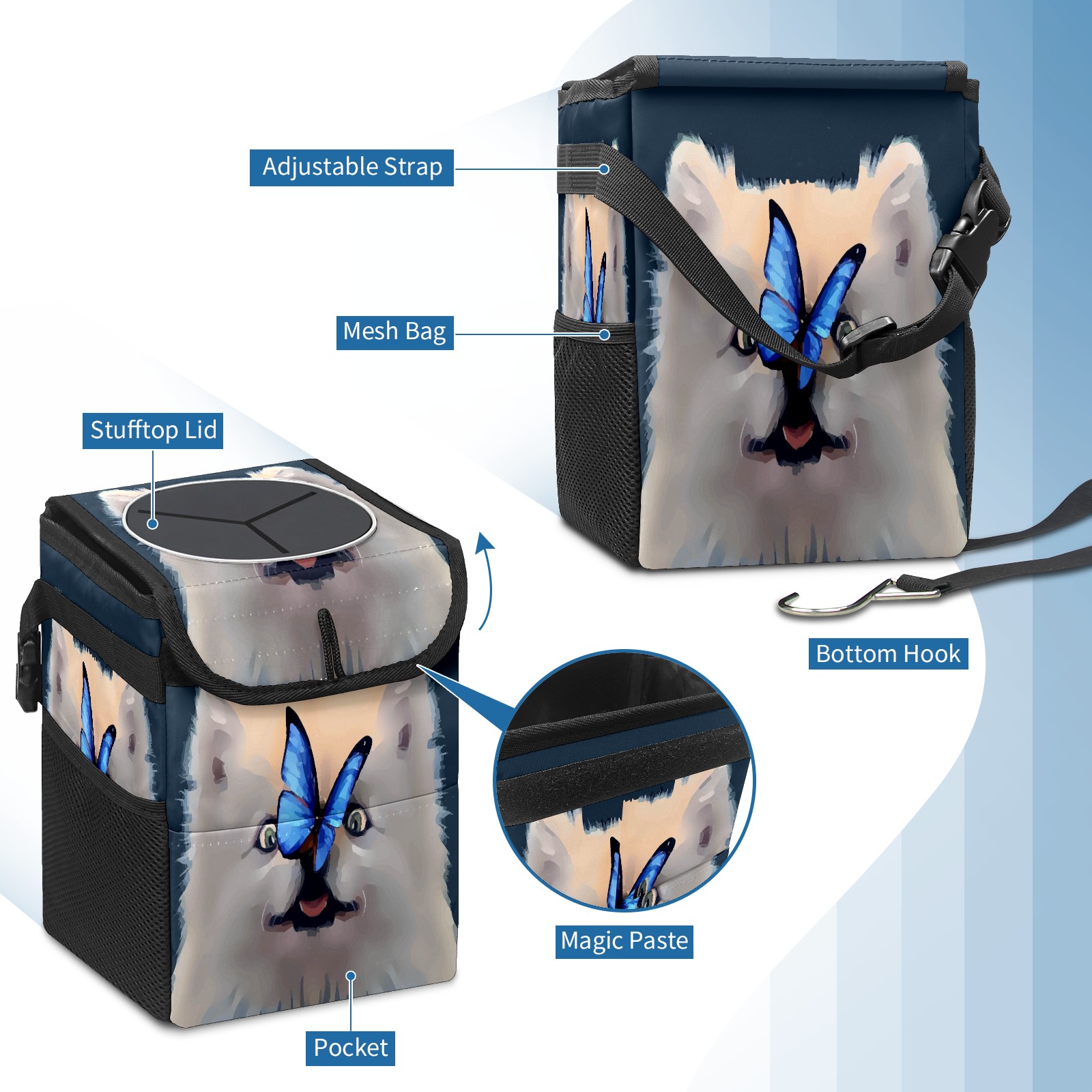 Adjustable Strap

Mesh Bag

Stufftop Lid

Bottom Hook

Magic Paste

Pocket