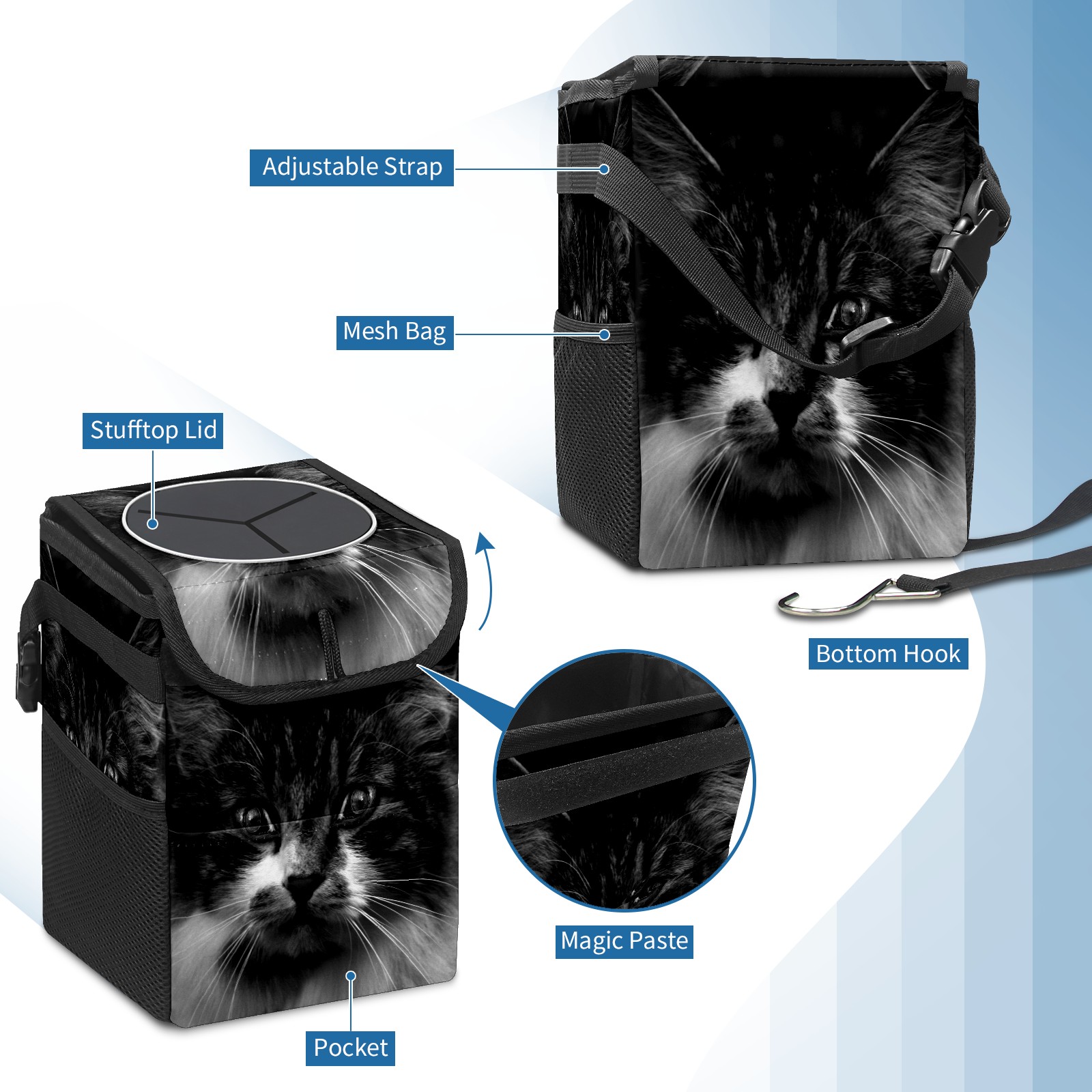 Adjustable Strap

Mesh Bag

Stufftop Lid

Bottom Hook

Magic Paste

Pocket