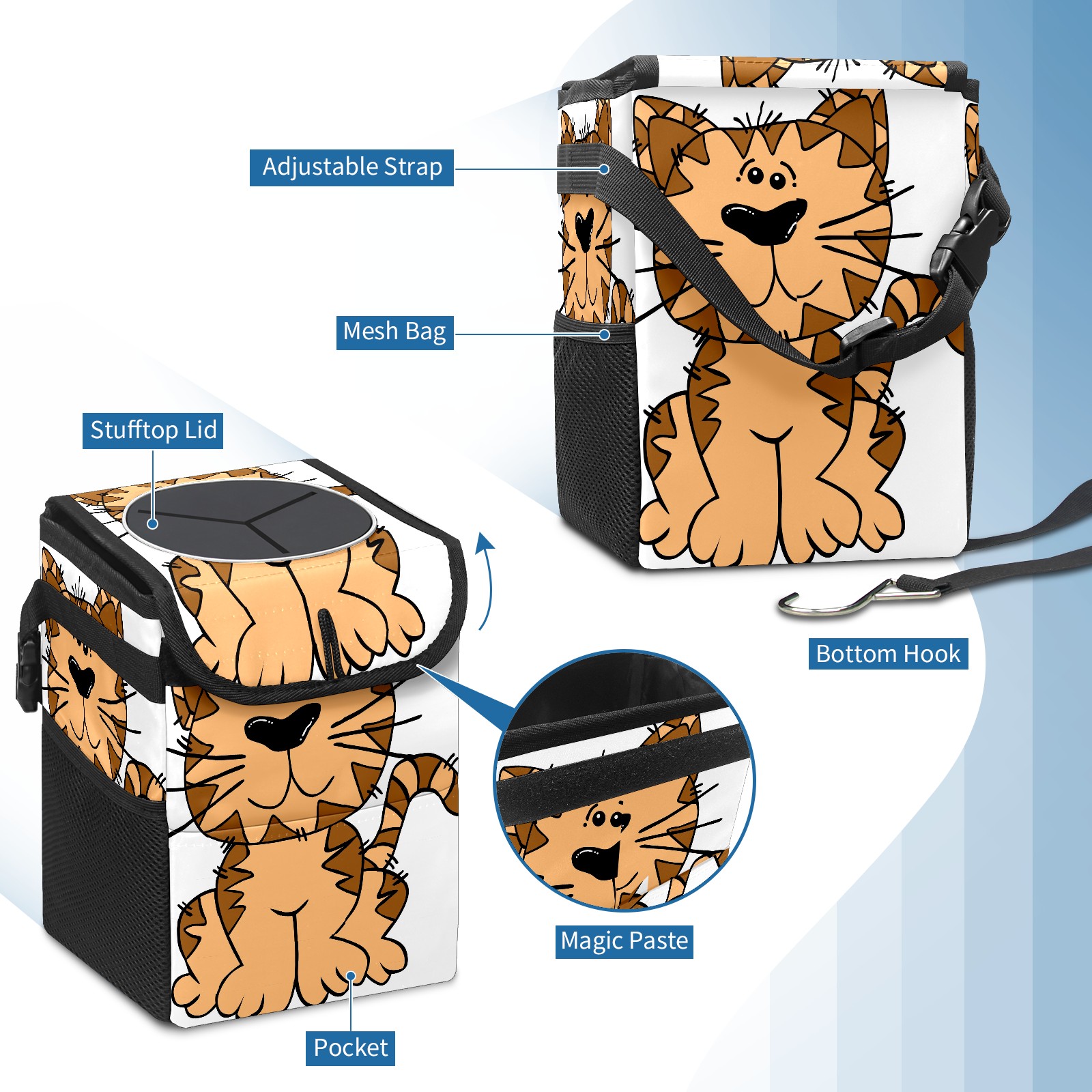 Adjustable Strap

Mesh Bag

Stufftop Lid

Bottom Hook

Magic Paste

Pocket