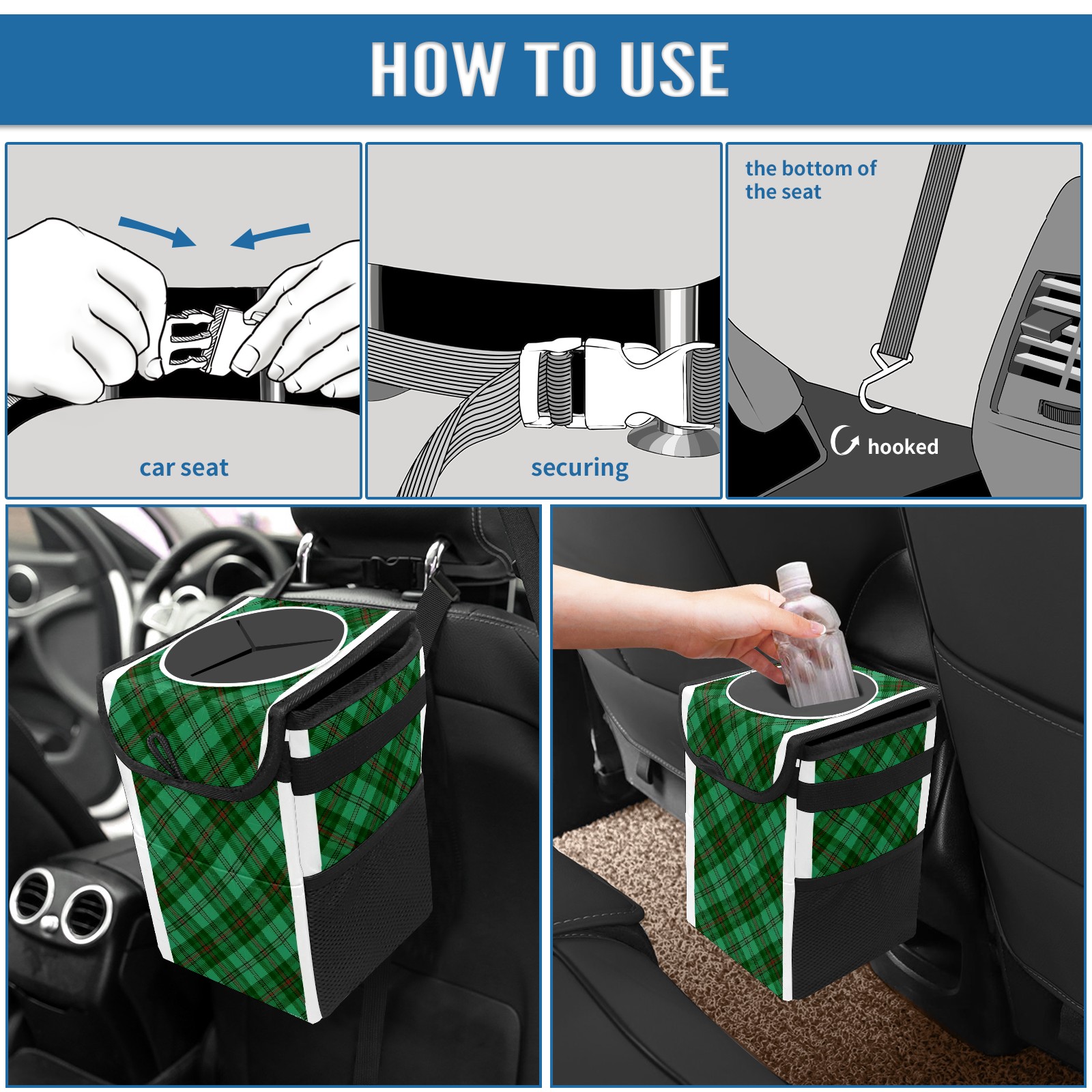 HOW TO USE

car seat

securing

the bottom of the seat

hooked