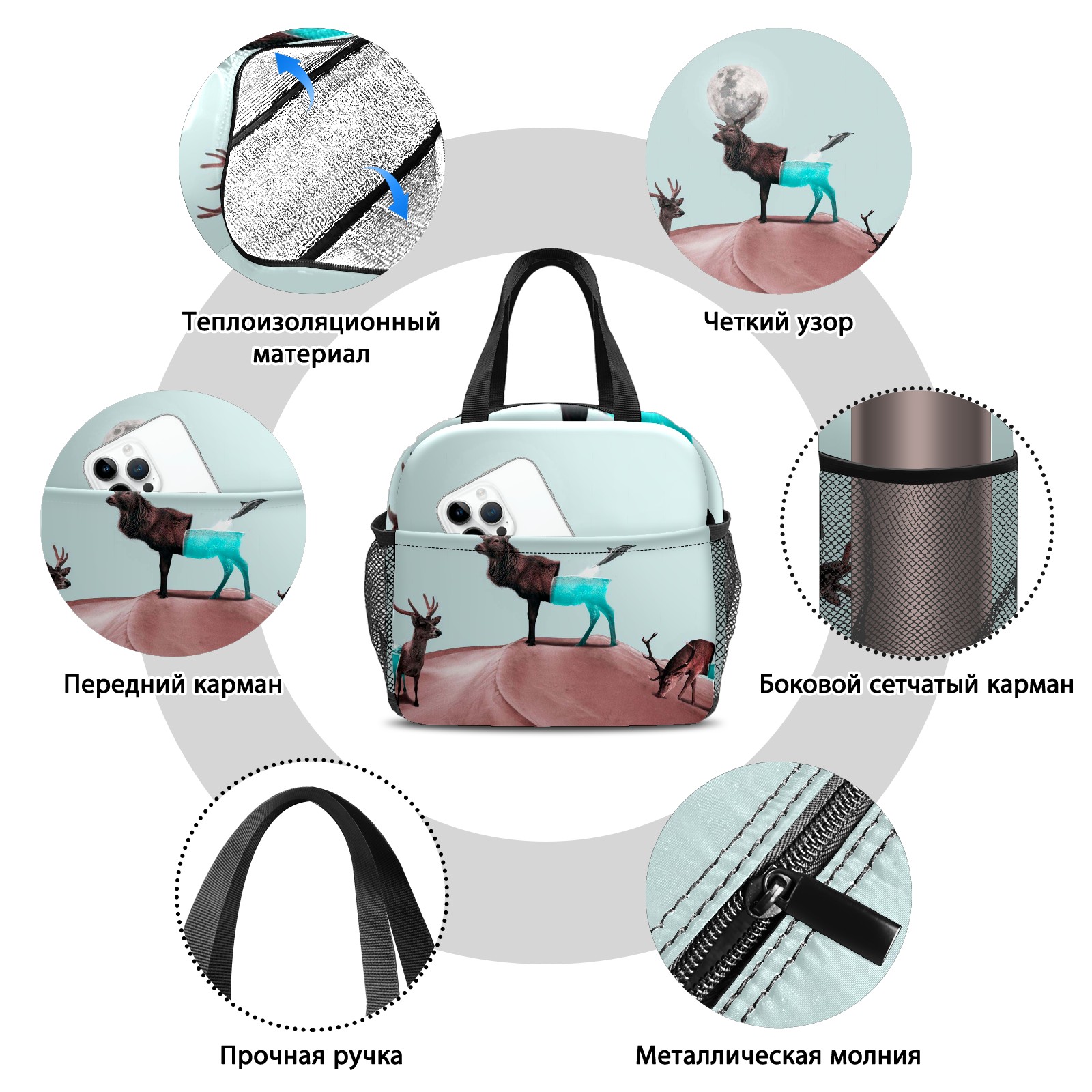 Теплоизоляционный материал

Четкий узор

Передний карман

Боковой сетчатый карман

Прочная ручка

Металлическая молния