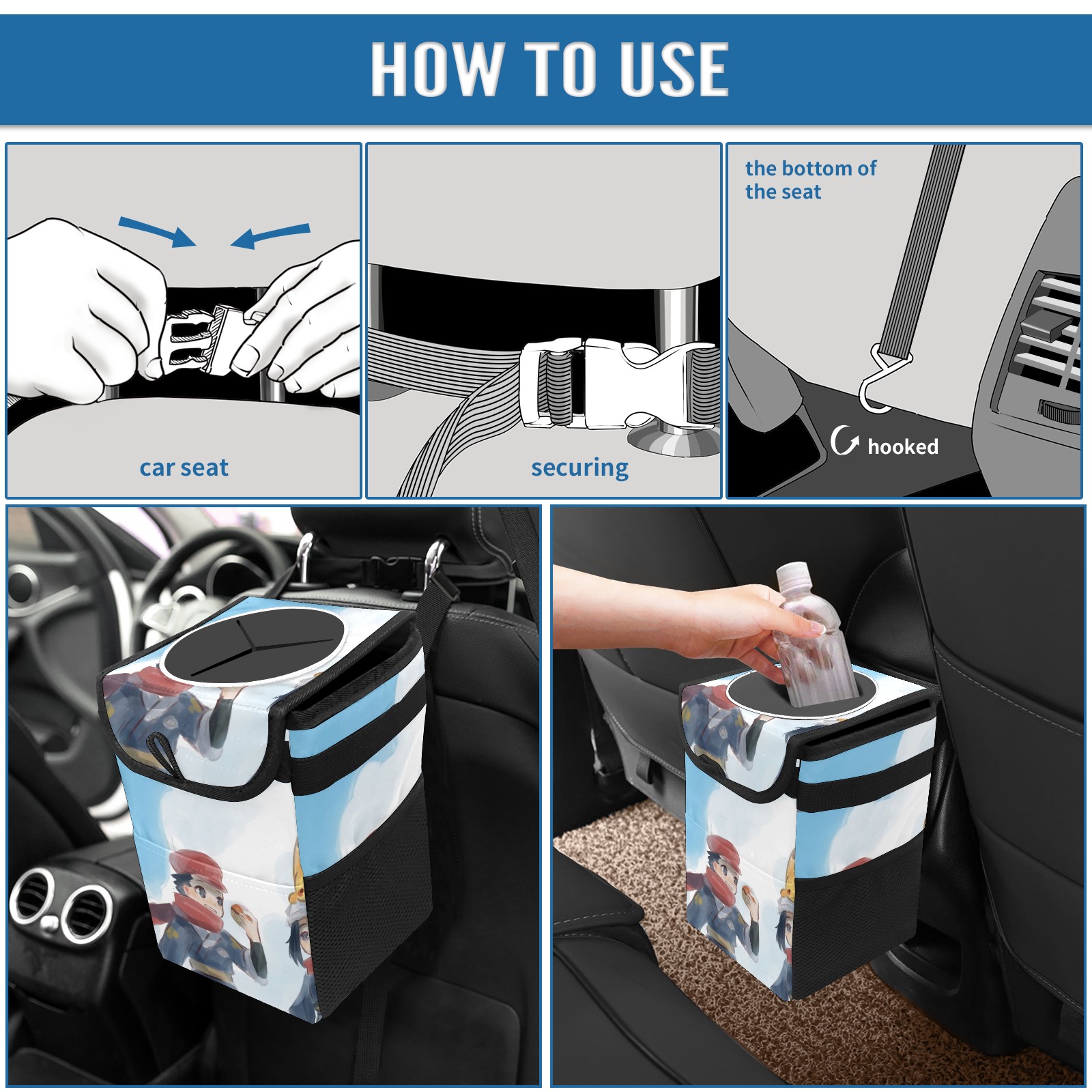 HOW TO USE

car seat

securing

the bottom of the seat

hooked