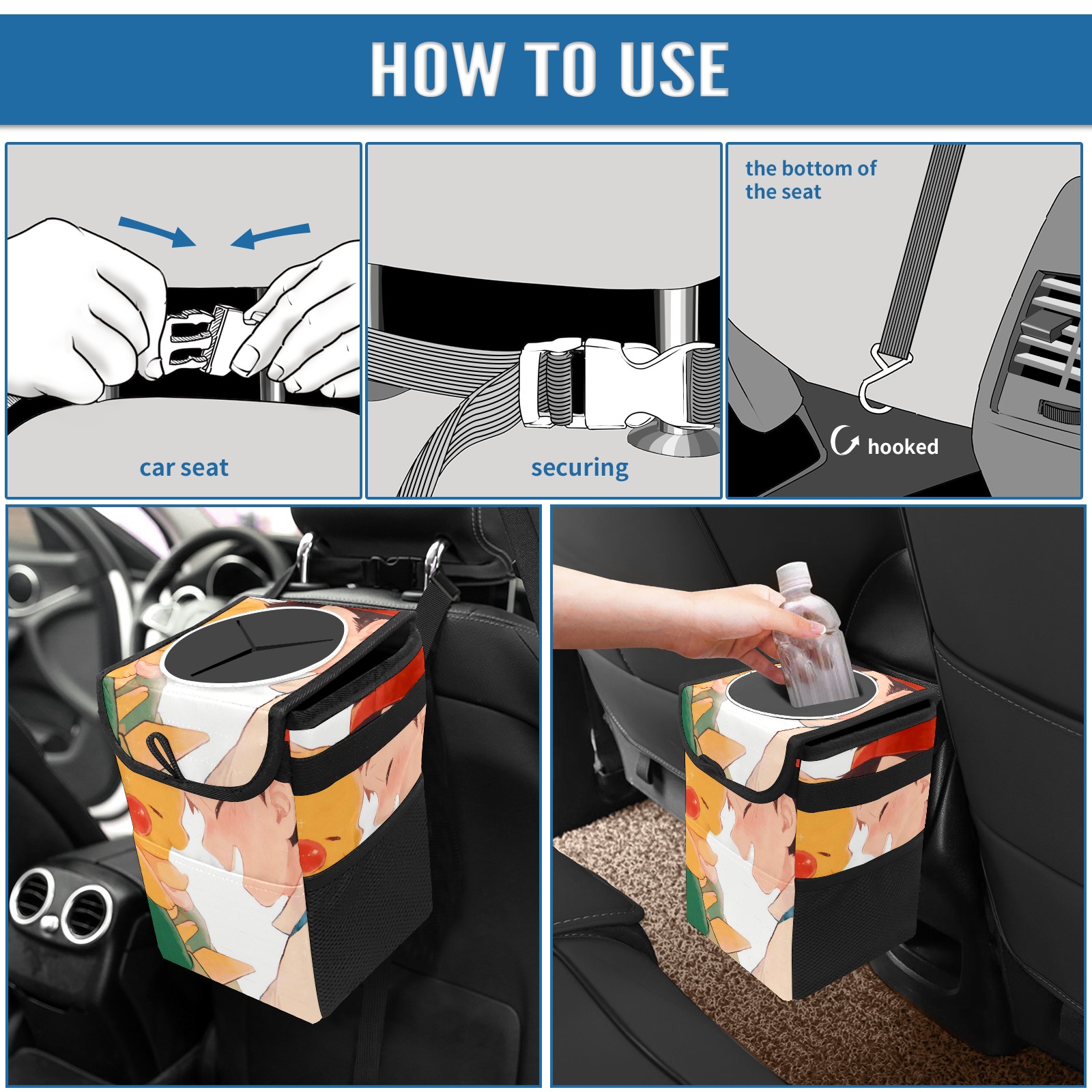 HOW TO USE

car seat

securing

the bottom of the seat

hooked