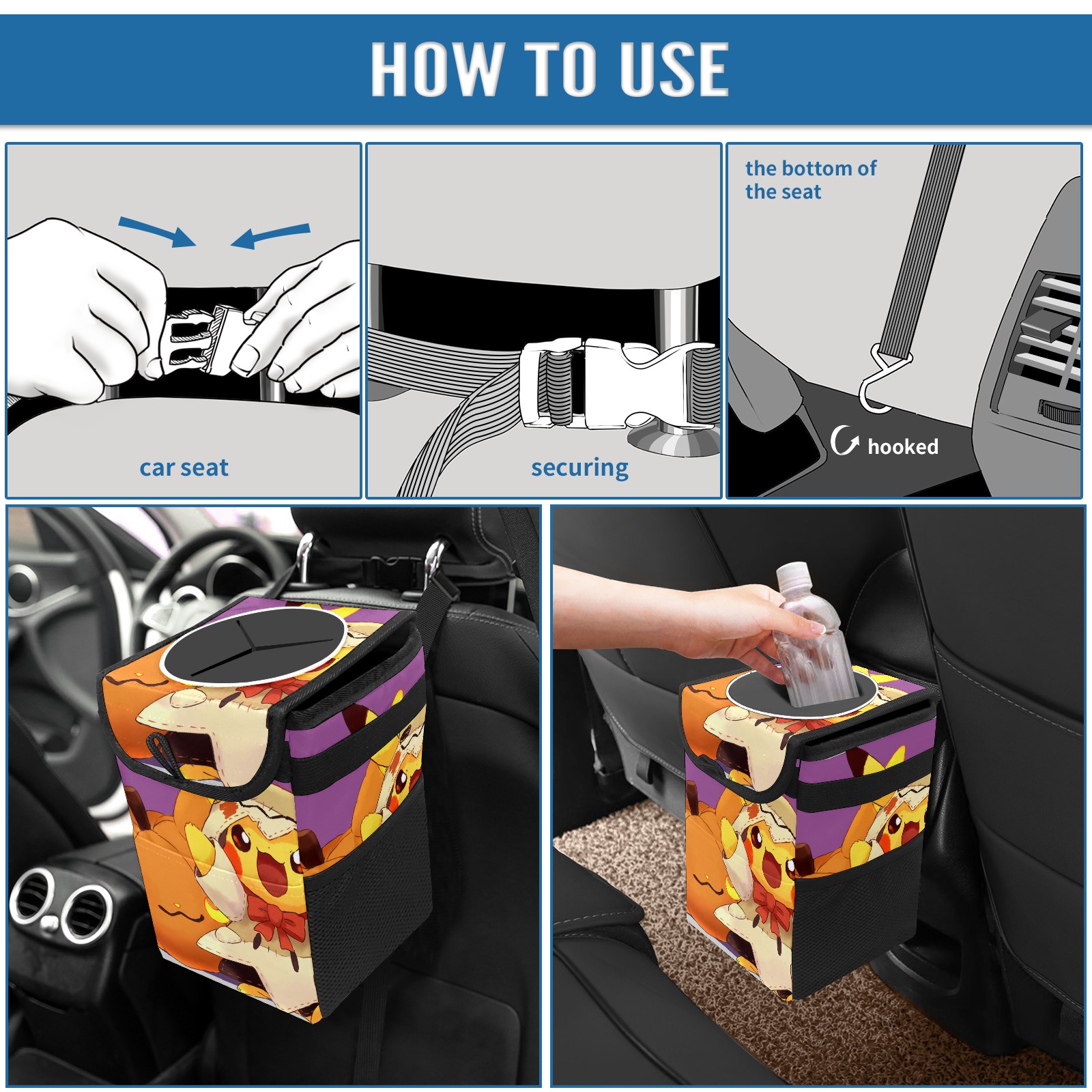 HOW TO USE

car seat

securing

the bottom of the seat

hooked