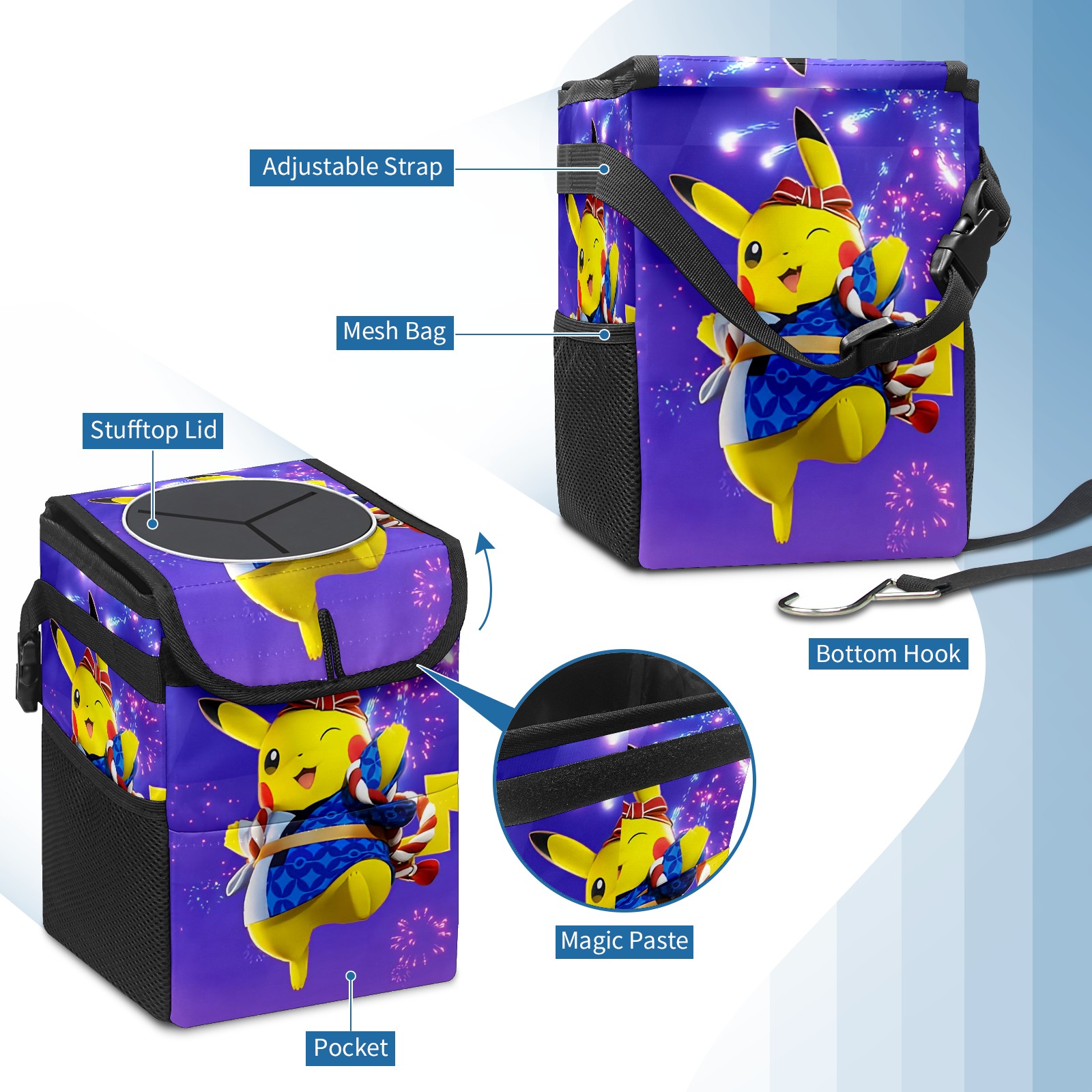 Adjustable Strap

Mesh Bag

Stufftop Lid

Bottom Hook

Magic Paste

Pocket