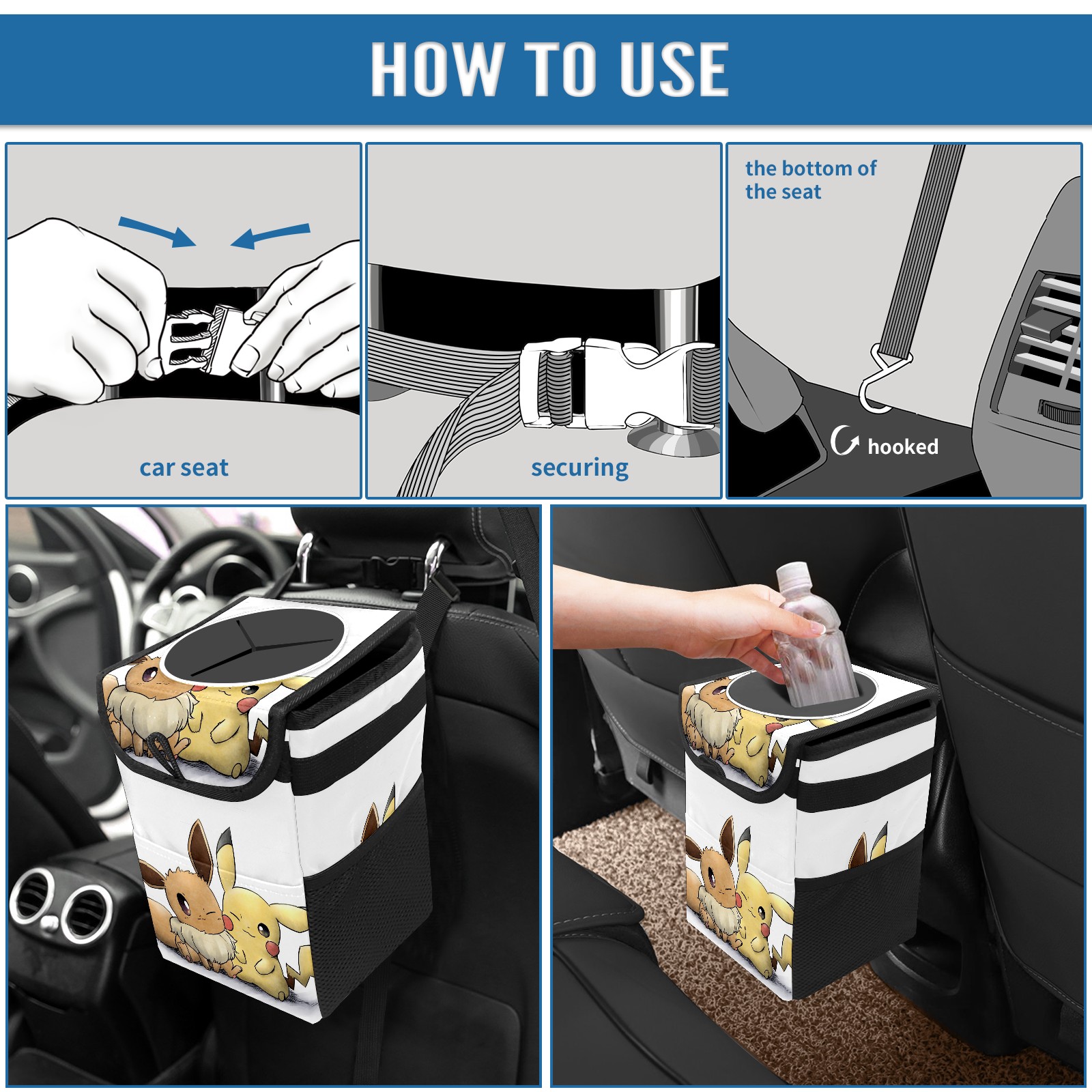 HOW TO USE

car seat

securing

the bottom of the seat

hooked