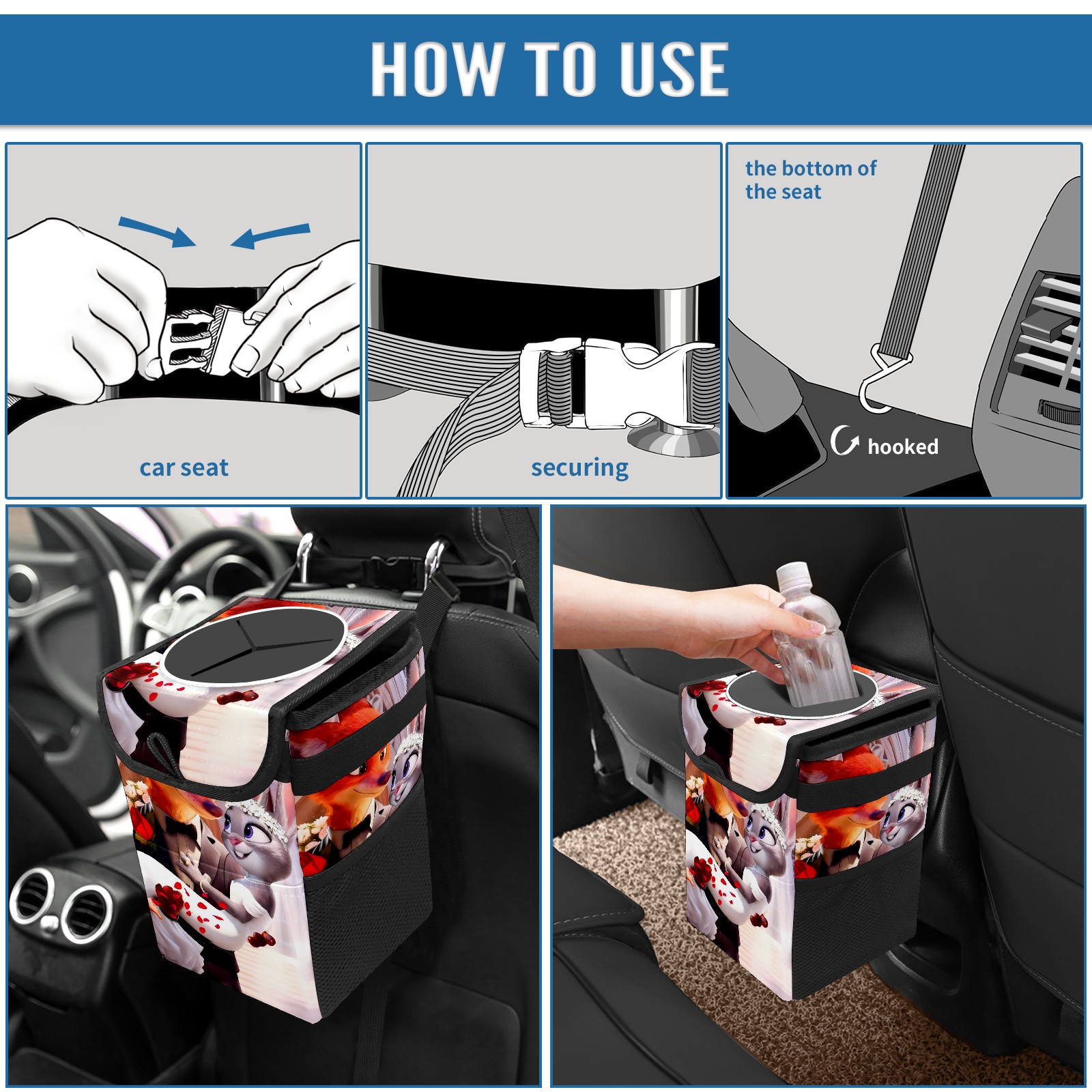 HOW TO USE

car seat

securing

the bottom of the seat

hooked