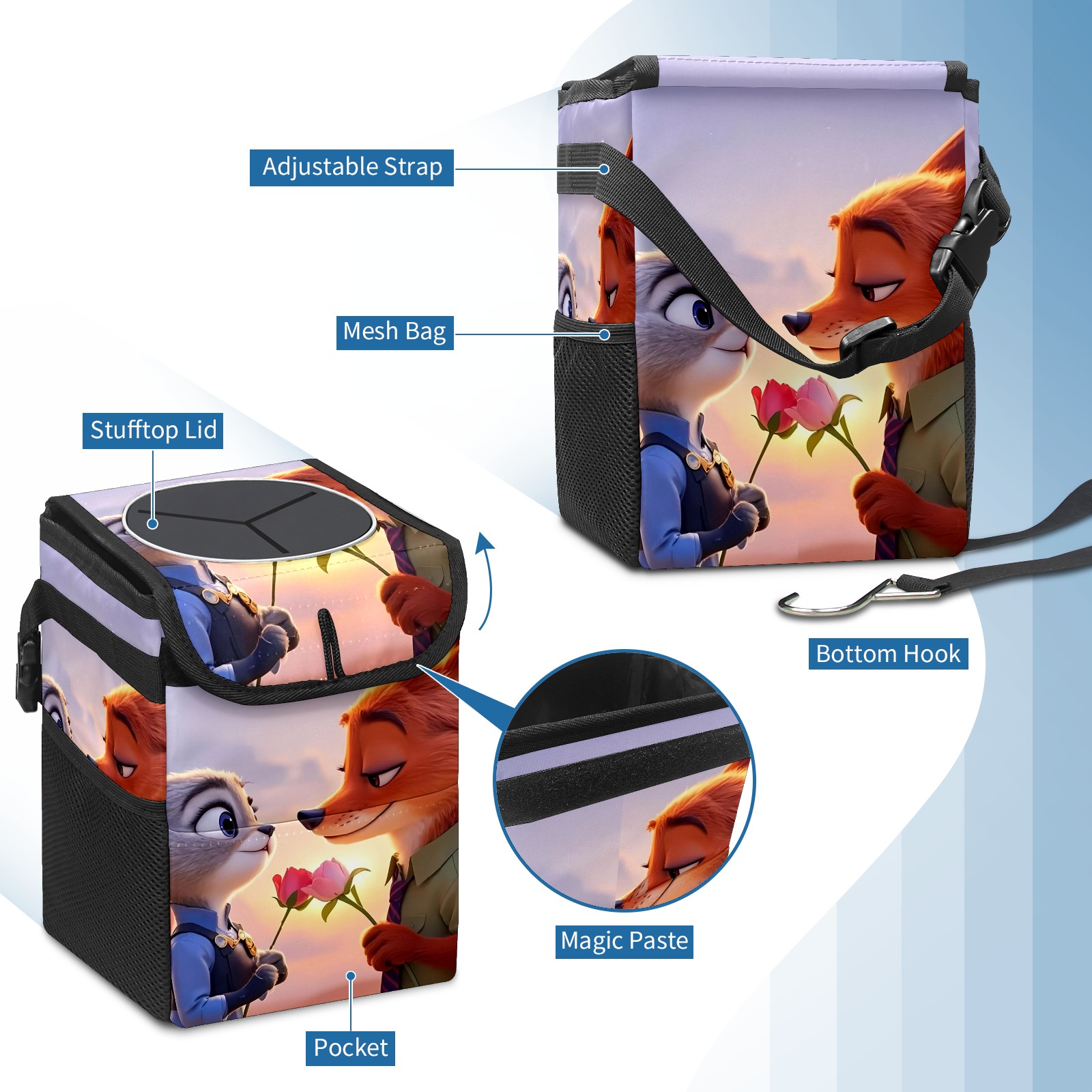 Adjustable Strap

Mesh Bag

Stufftop Lid

Bottom Hook

Magic Paste

Pocket