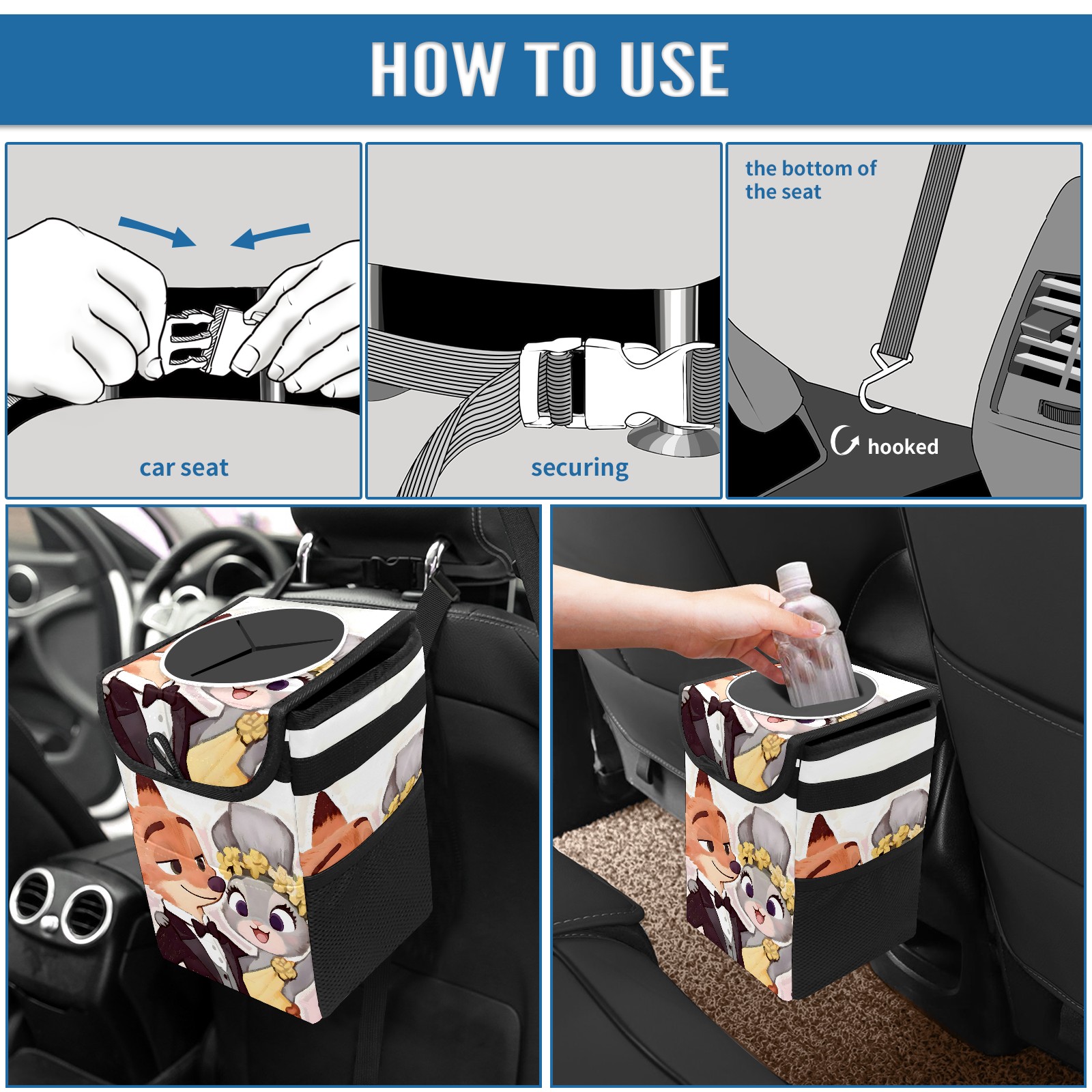 HOW TO USE

car seat

securing

the bottom of the seat

hooked