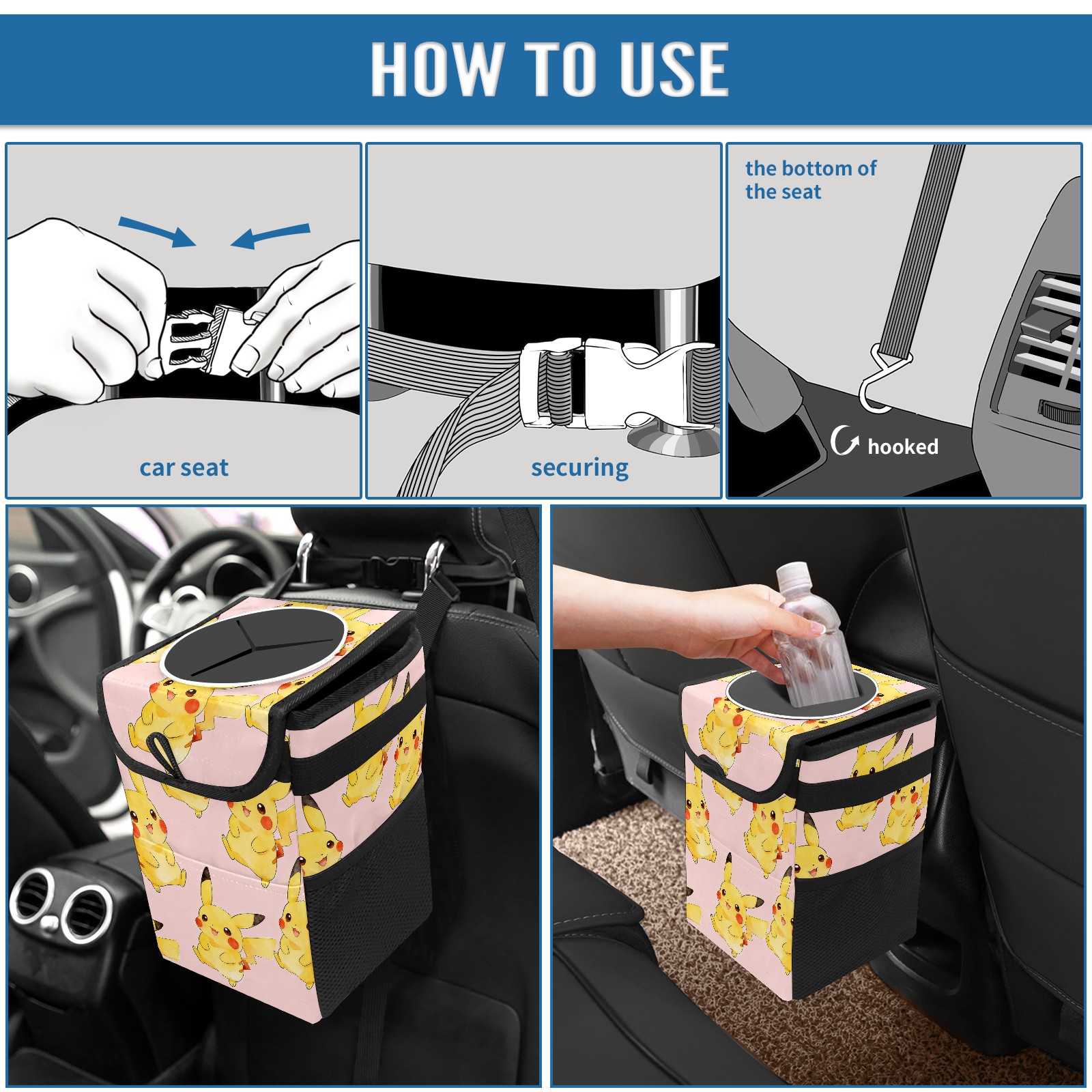 HOW TO USE

car seat

securing

the bottom of the seat

hooked