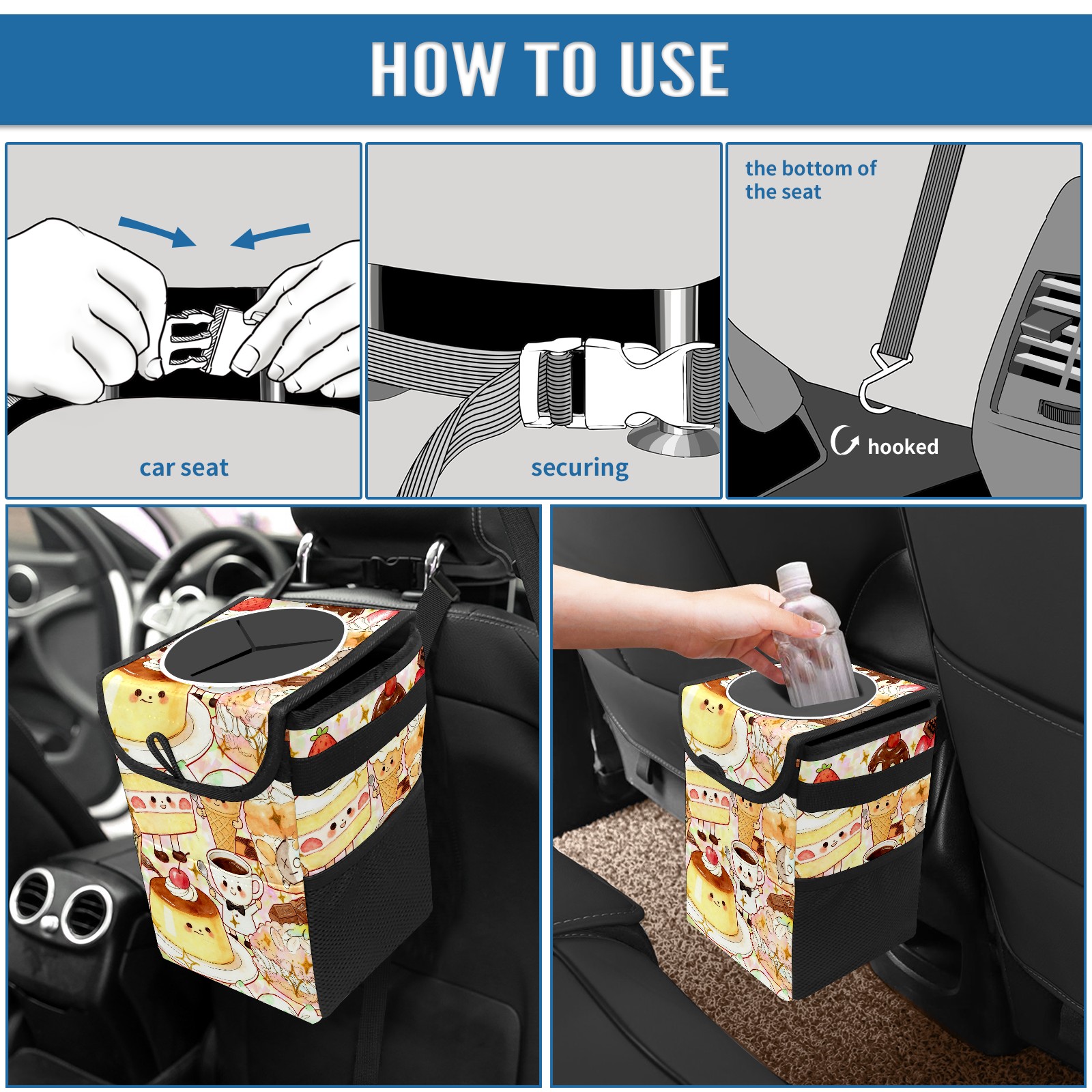 HOW TO USE

car seat

securing

the bottom of the seat

hooked