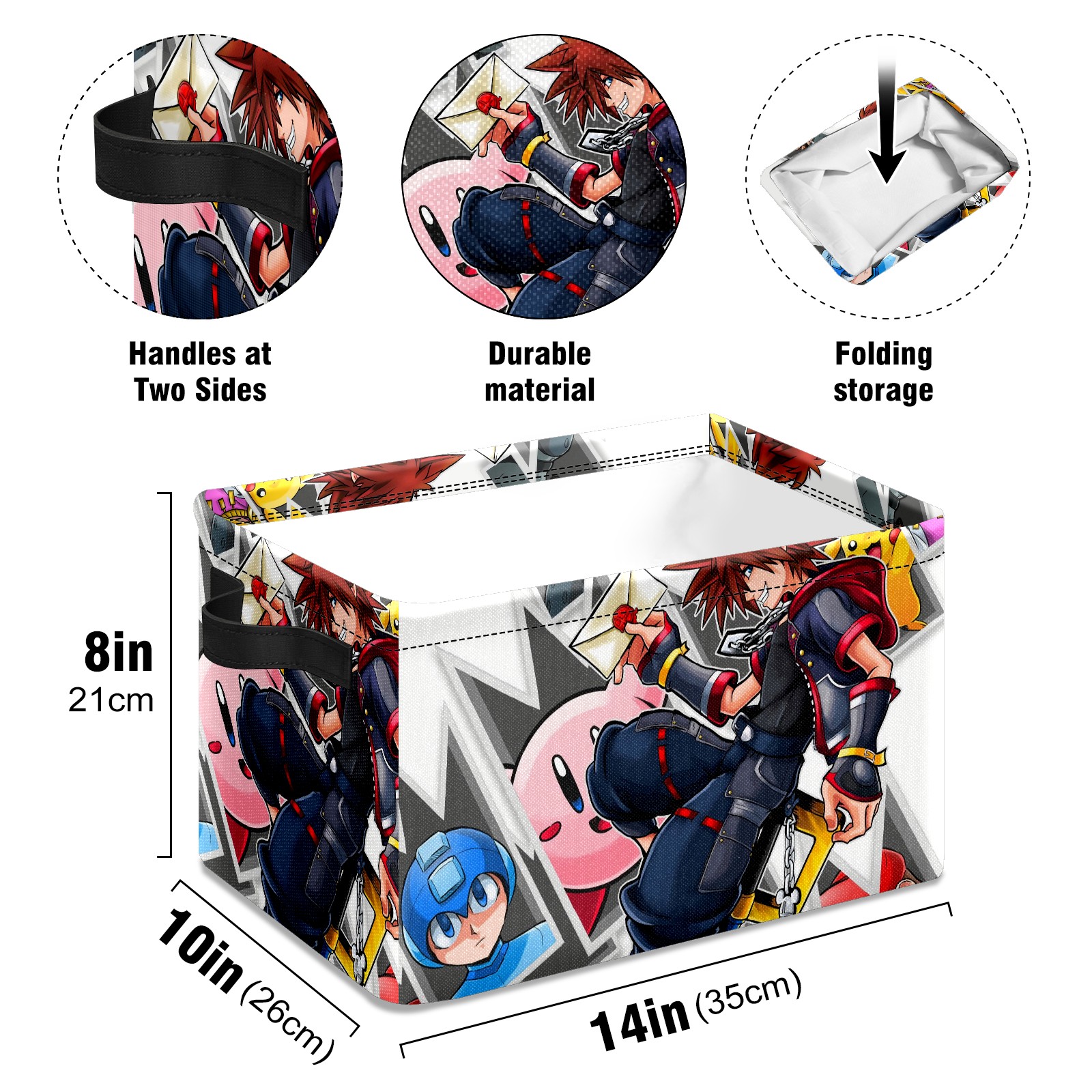 Handles at Two Sides

Durable material

Folding storage

8in
21cm

10in (26cm)

14in (35cm)