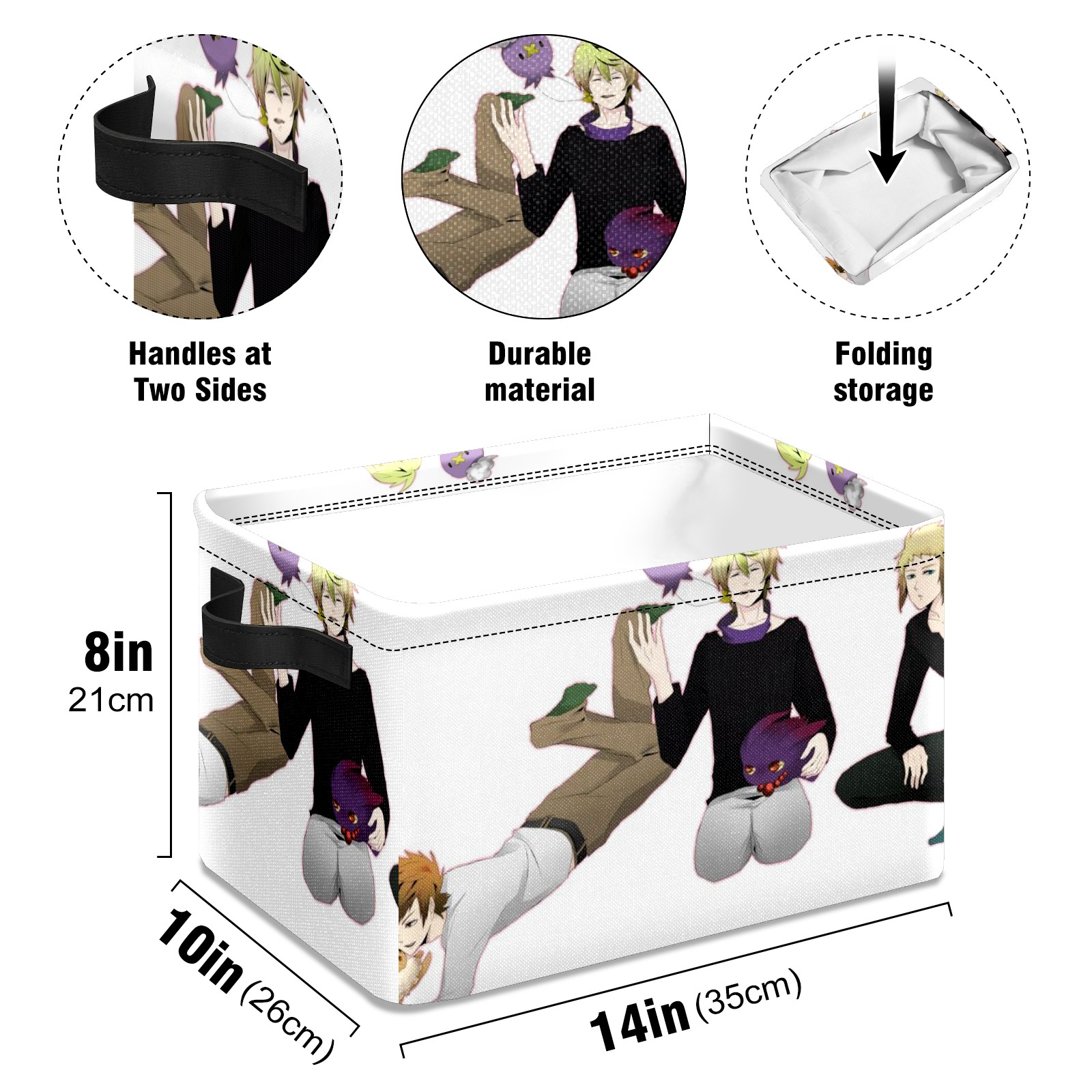 Handles at Two Sides

Durable material

Folding storage

8in
21cm

10in (26cm)

14in (35cm)