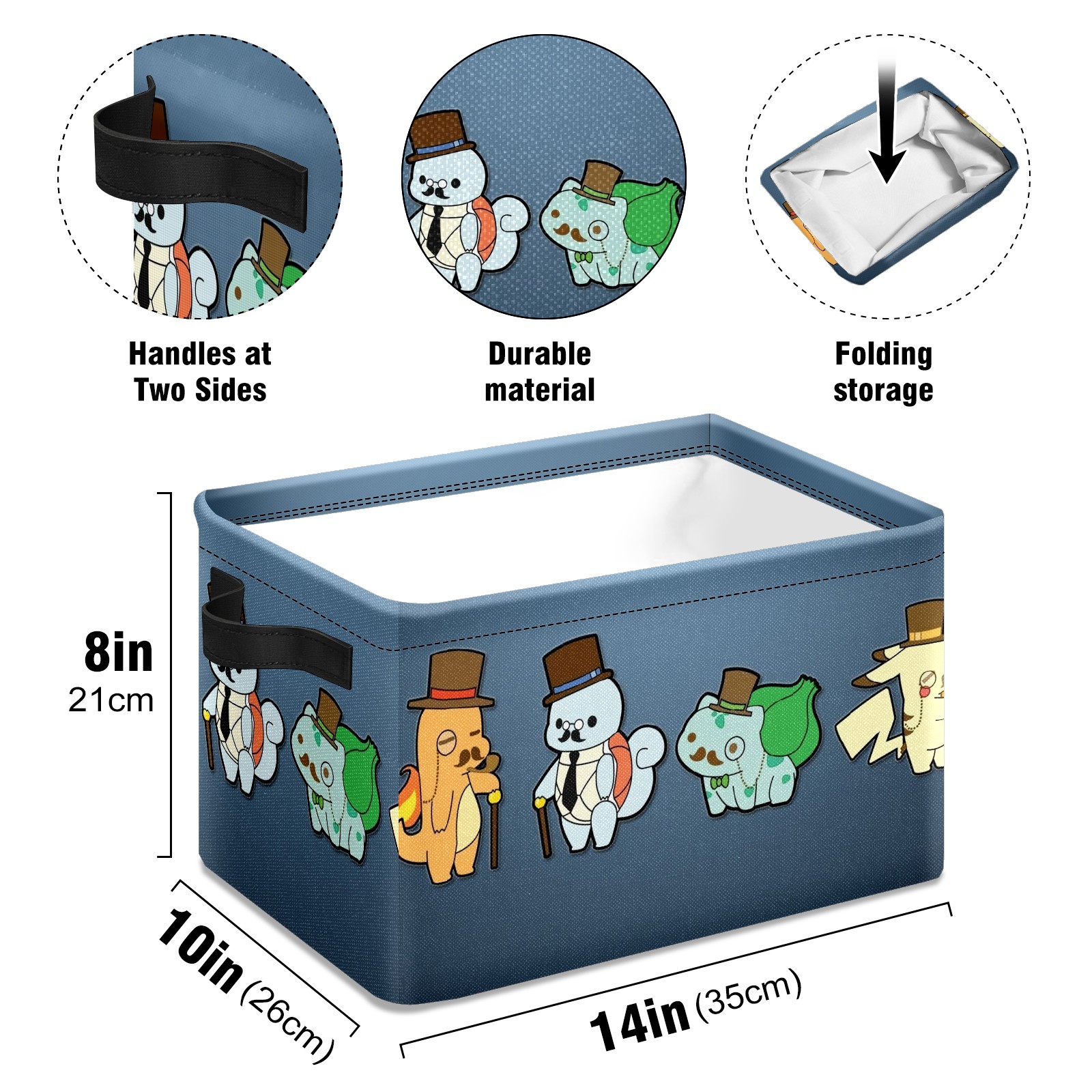 Handles at Two Sides

Durable material

Folding storage

8in
21cm

10in (26cm)

14in (35cm)