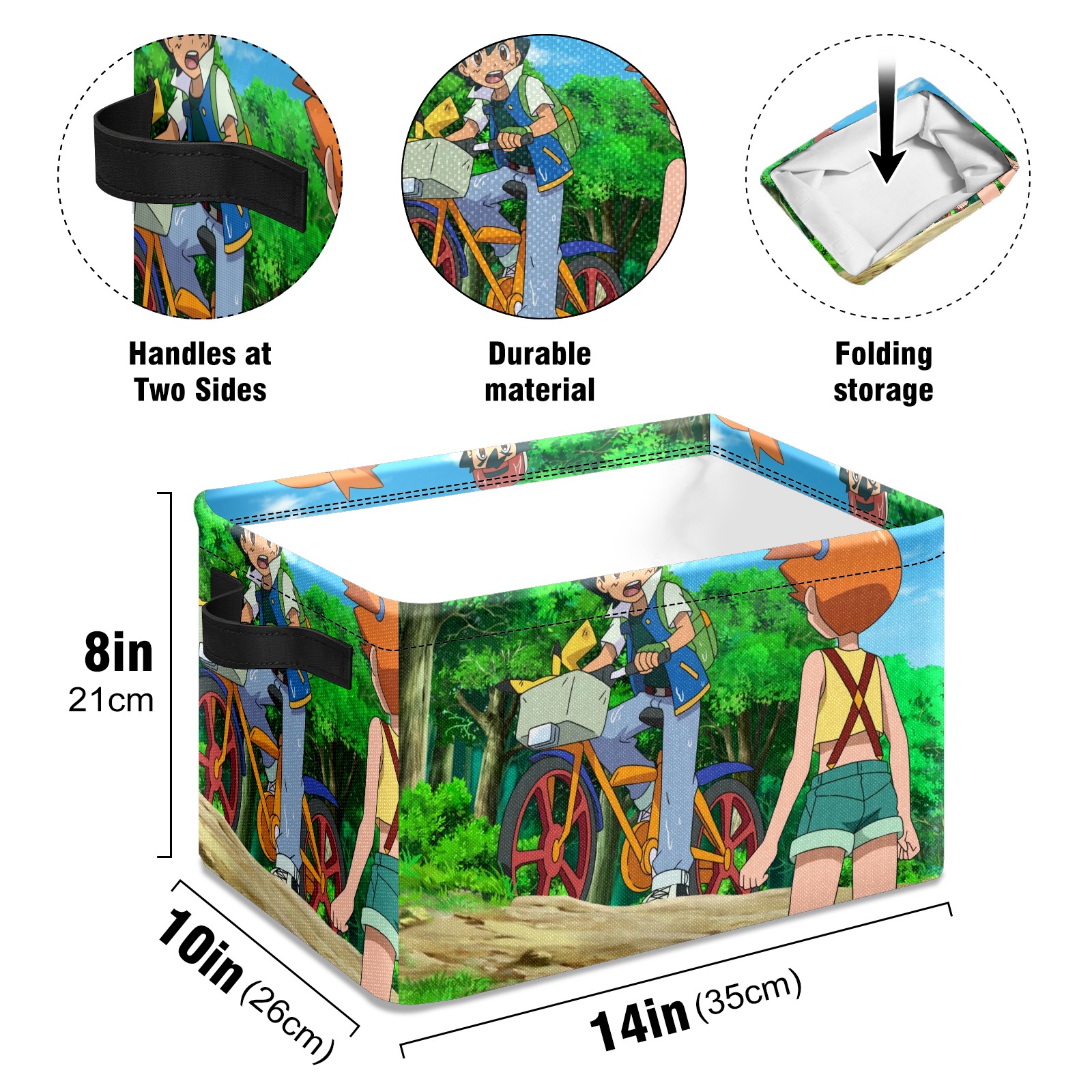 Handles at Two Sides

Durable material

Folding storage

8in
21cm

10in (26cm)

14in (35cm)