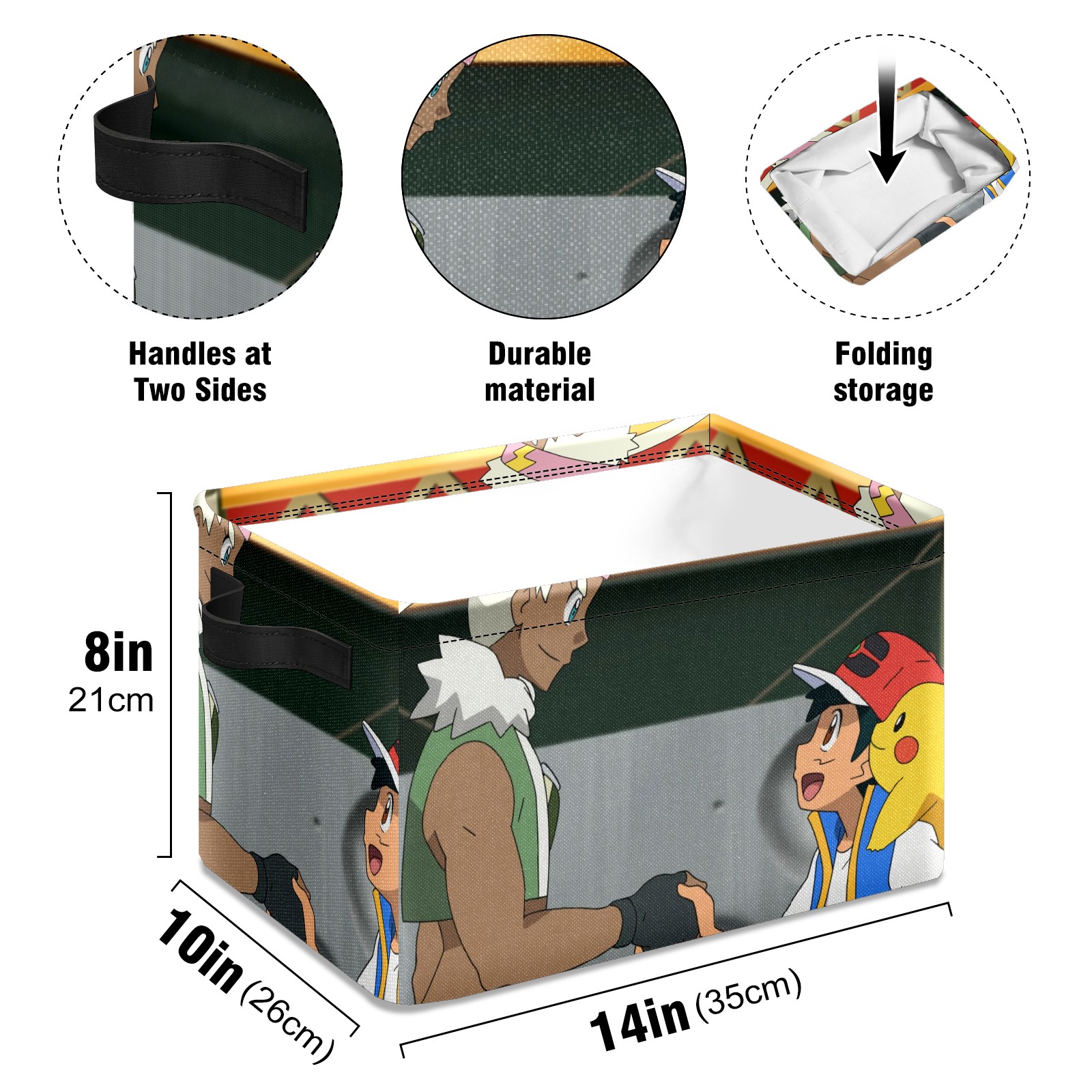 Handles at Two Sides

Durable material

Folding storage

8in
21cm

10in (26cm)

14in (35cm)