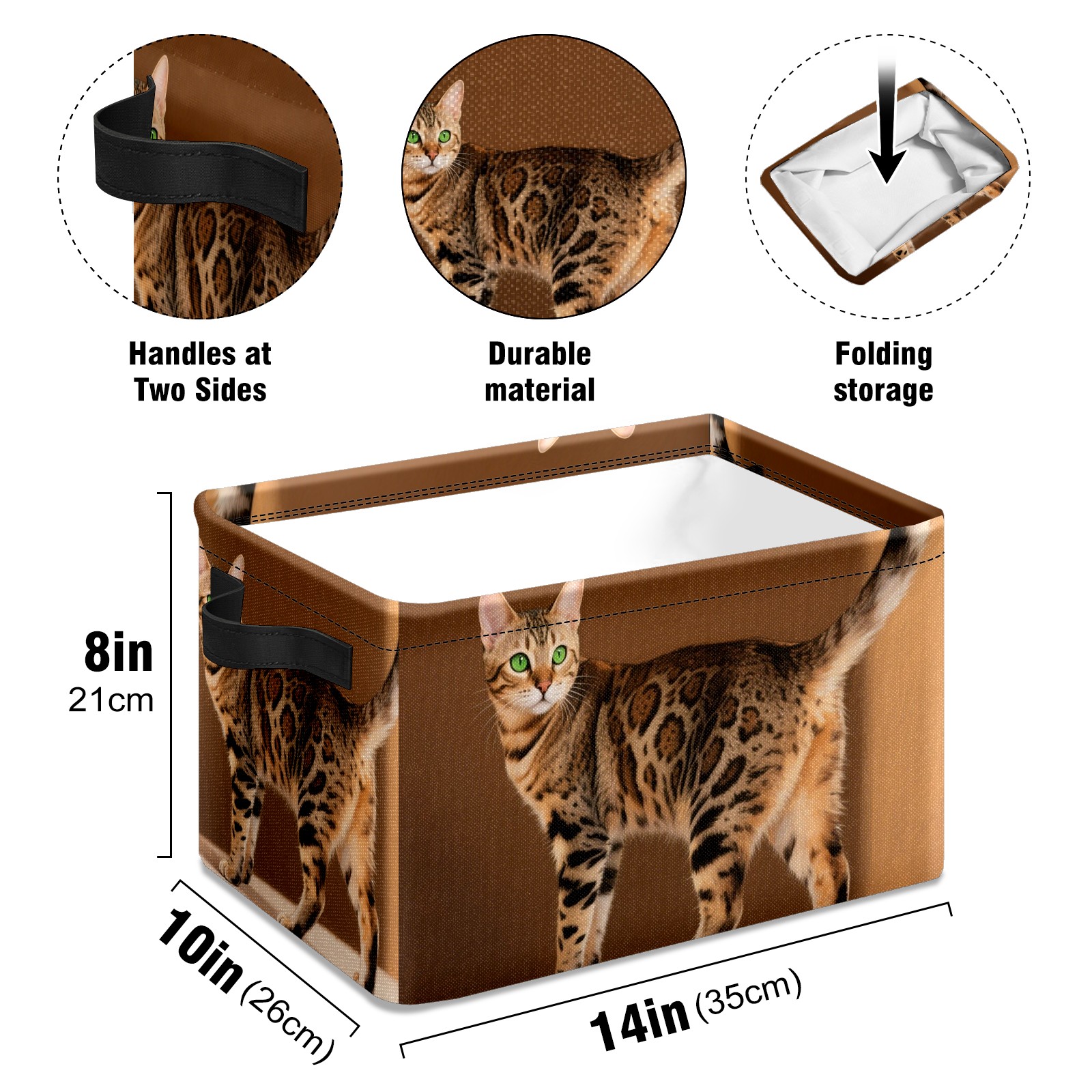 Handles at Two Sides

Durable material

Folding storage

8in
21cm

10in (26cm)

14in (35cm)