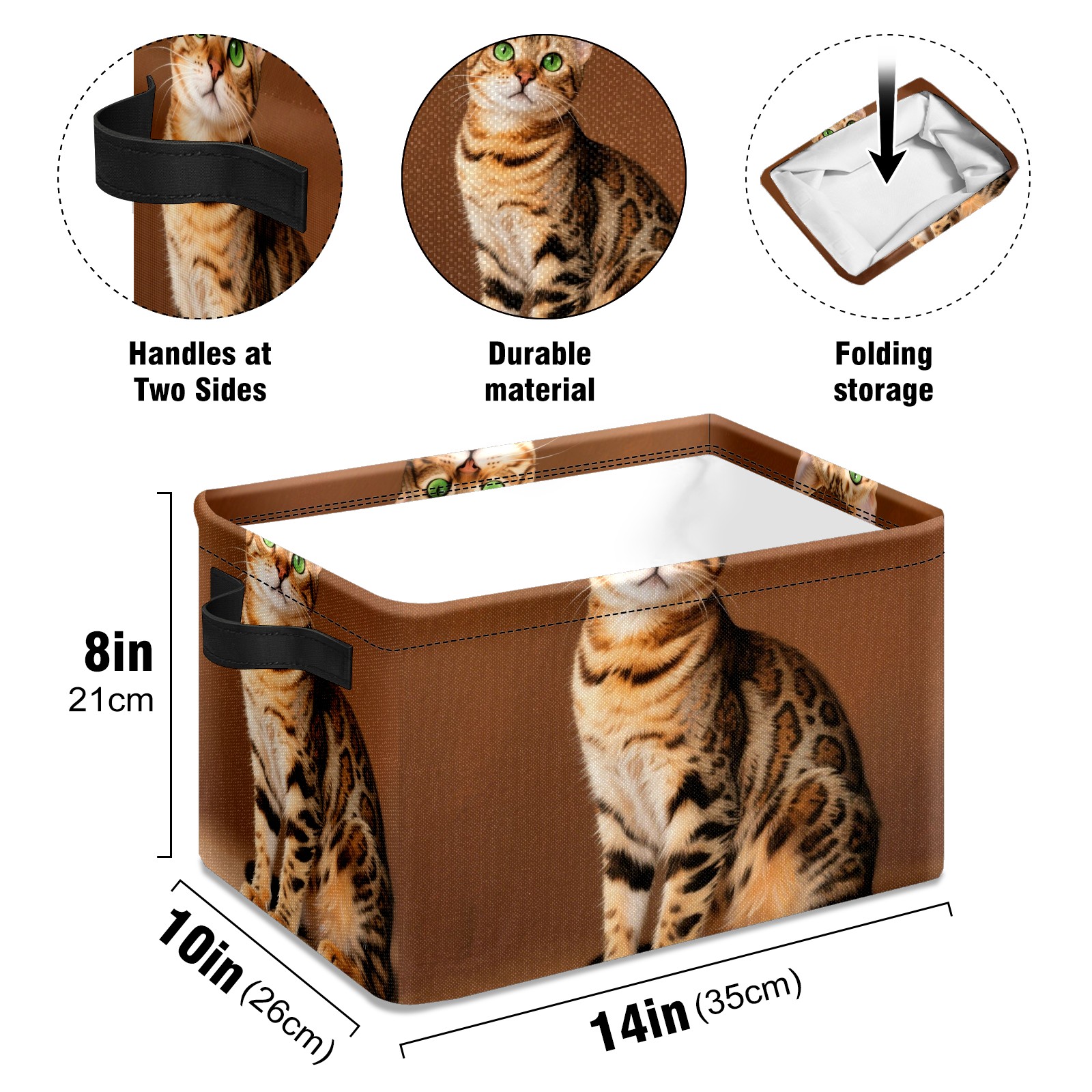 Handles at Two Sides

Durable material

Folding storage

8in
21cm

10in (26cm)

14in (35cm)