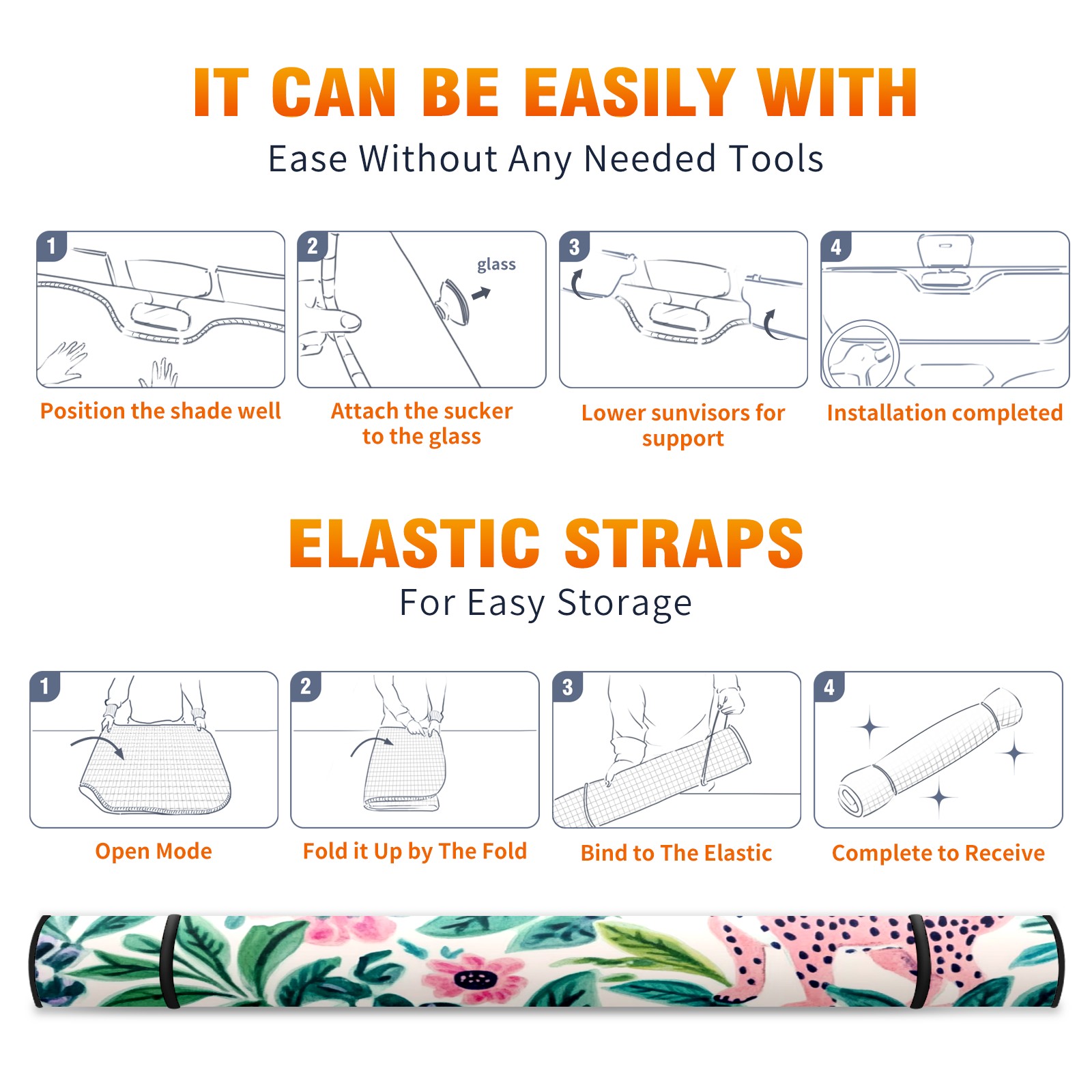 IT CAN BE EASILY WITH

Ease Without Any Needed Tools

1

Position the shade well

2

glass

Attach the sucker to the glass

3

Lower sunvisors for support

4

Installation completed

ELASTIC STRAPS

For Easy Storage

1

Open Mode

2

Fold it Up by The Fold

3

Bind to The Elastic

4

Complete to Receive