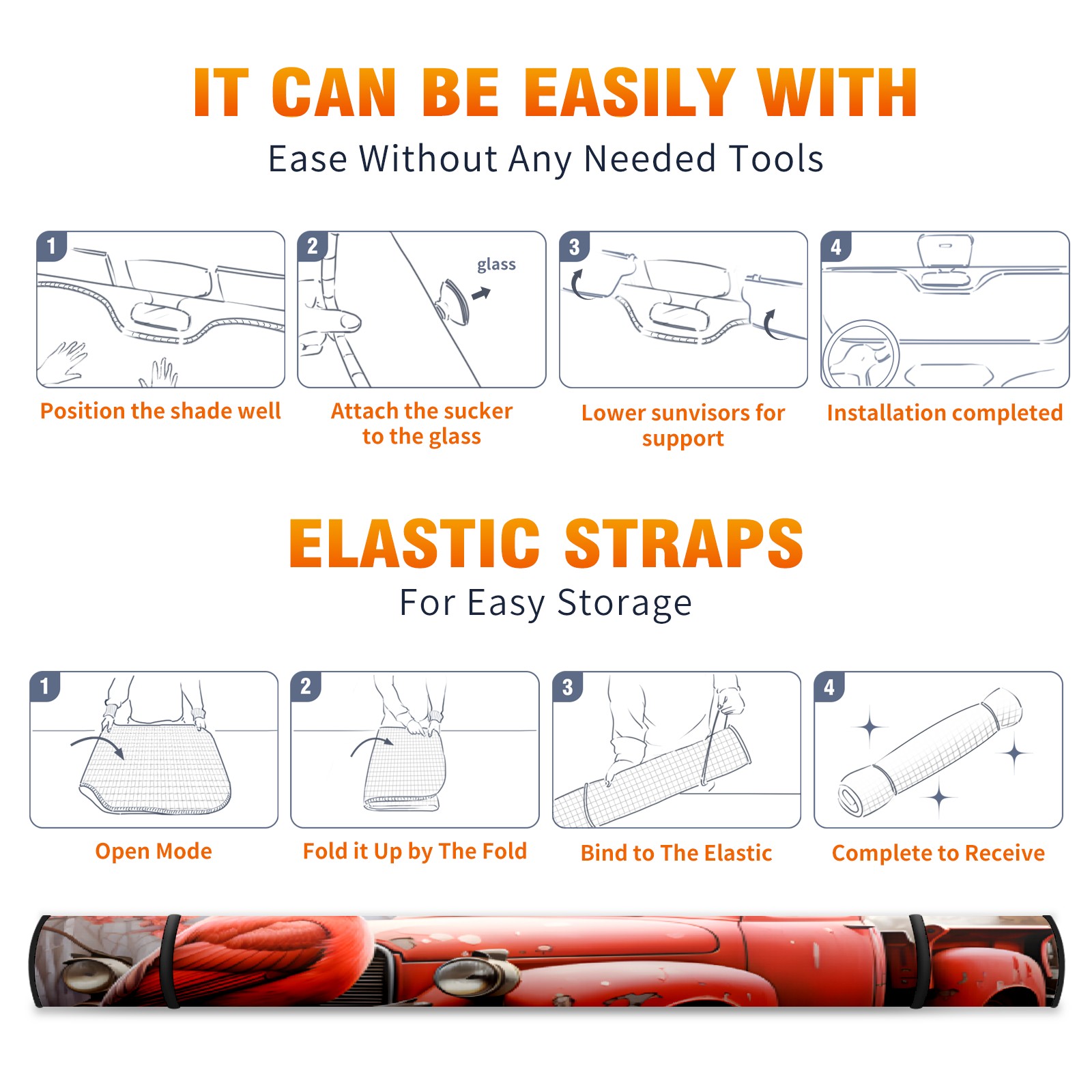 IT CAN BE EASILY WITH
Ease Without Any Needed Tools

1
Position the shade well

2
glass
Attach the sucker to the glass

3
Lower sunvisors for support

4
Installation completed

ELASTIC STRAPS
For Easy Storage

1
Open Mode

2
Fold it Up by The Fold

3
Bind to The Elastic

4
Complete to Receive