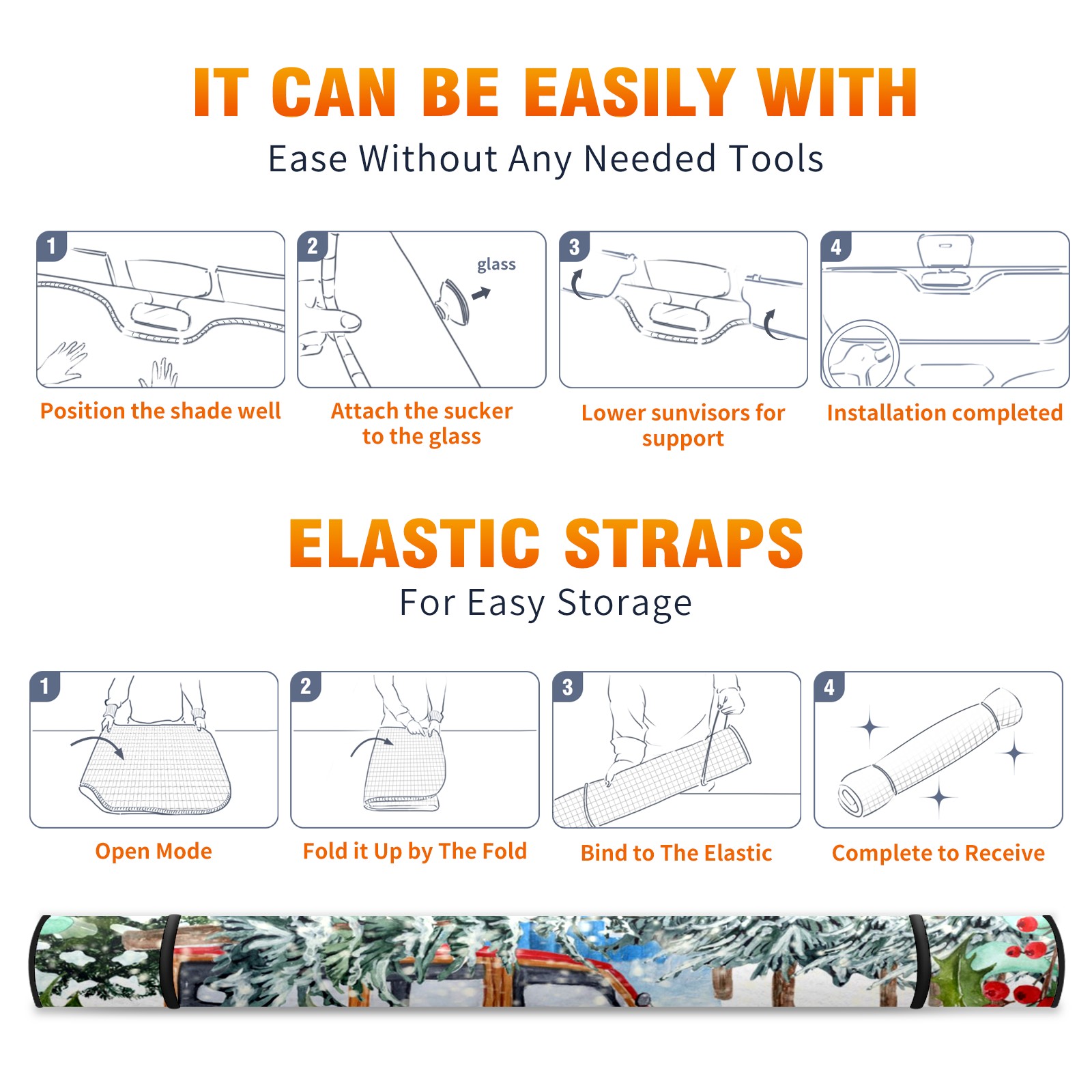 IT CAN BE EASILY WITH
Ease Without Any Needed Tools

1
Position the shade well

2
glass
Attach the sucker to the glass

3
Lower sunvisors for support

4
Installation completed

ELASTIC STRAPS
For Easy Storage

1
Open Mode

2
Fold it Up by The Fold

3
Bind to The Elastic

4
Complete to Receive