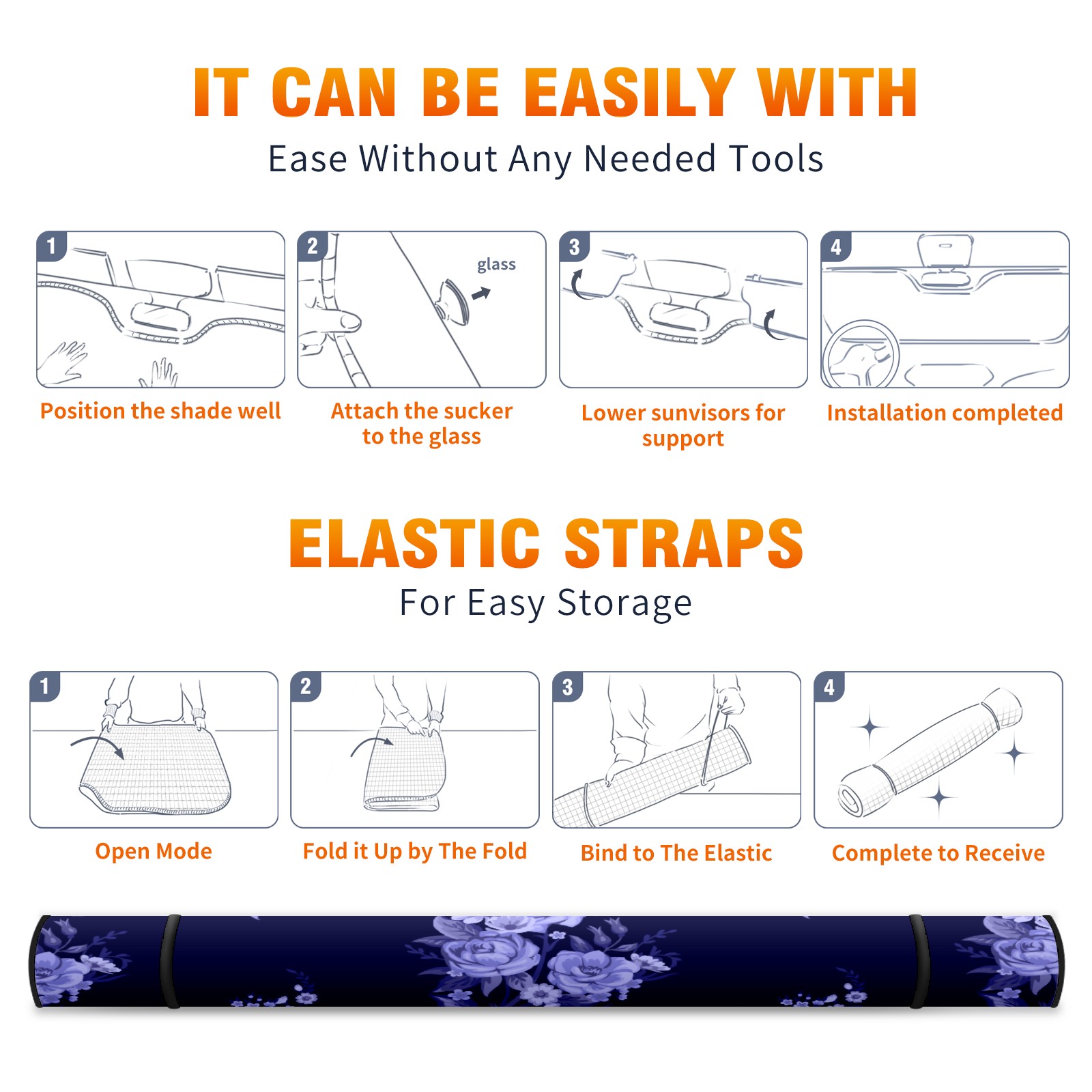 IT CAN BE EASILY WITH
Ease Without Any Needed Tools

1

Position the shade well

2
glass

Attach the sucker to the glass

3

Lower sunvisors for support

4

Installation completed

ELASTIC STRAPS
For Easy Storage

1

Open Mode

2

Fold it Up by The Fold

3

Bind to The Elastic

4

Complete to Receive