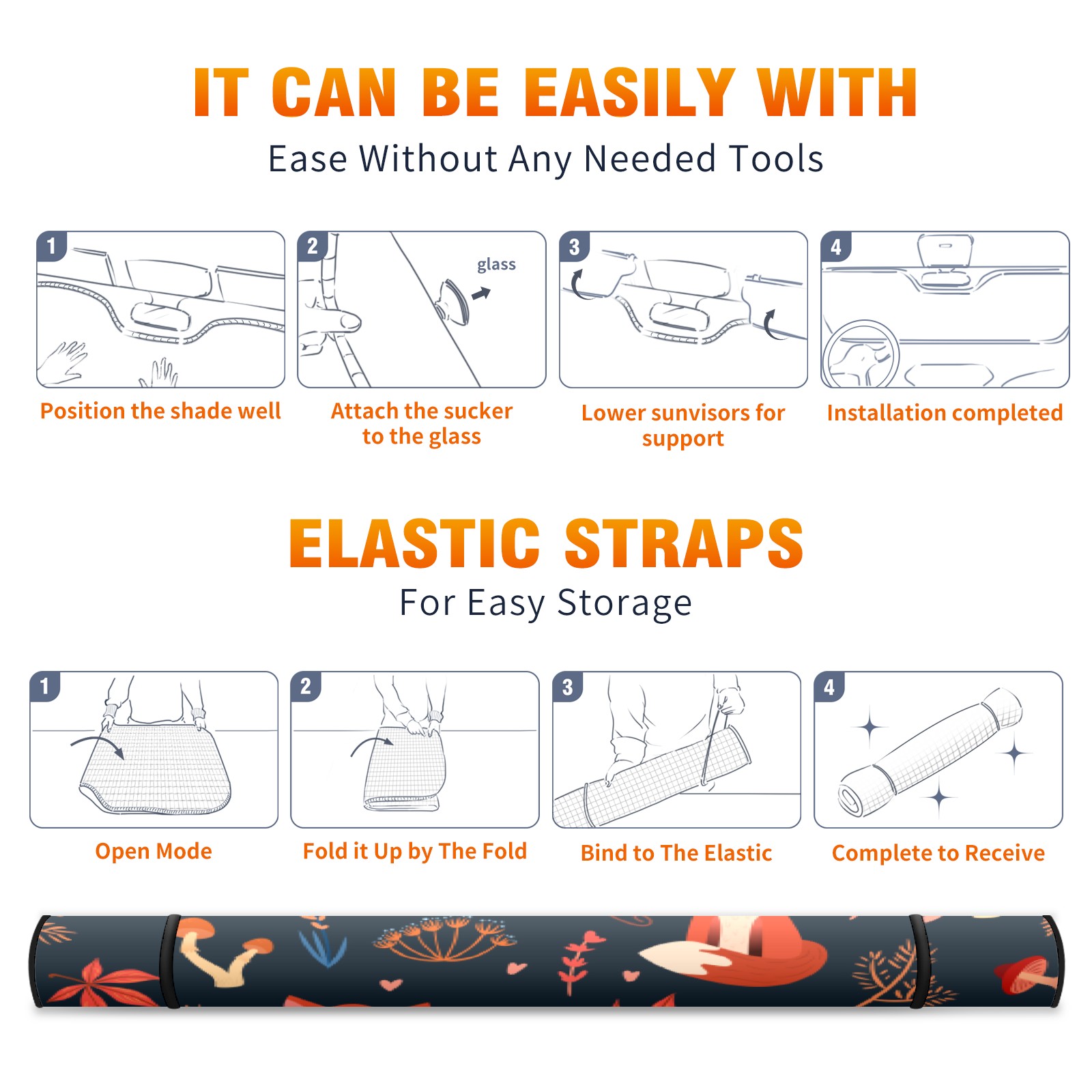 IT CAN BE EASILY WITH
Ease Without Any Needed Tools

1
Position the shade well

2
glass
Attach the sucker to the glass

3
Lower sunvisors for support

4
Installation completed

ELASTIC STRAPS
For Easy Storage

1
Open Mode

2
Fold it Up by The Fold

3
Bind to The Elastic

4
Complete to Receive