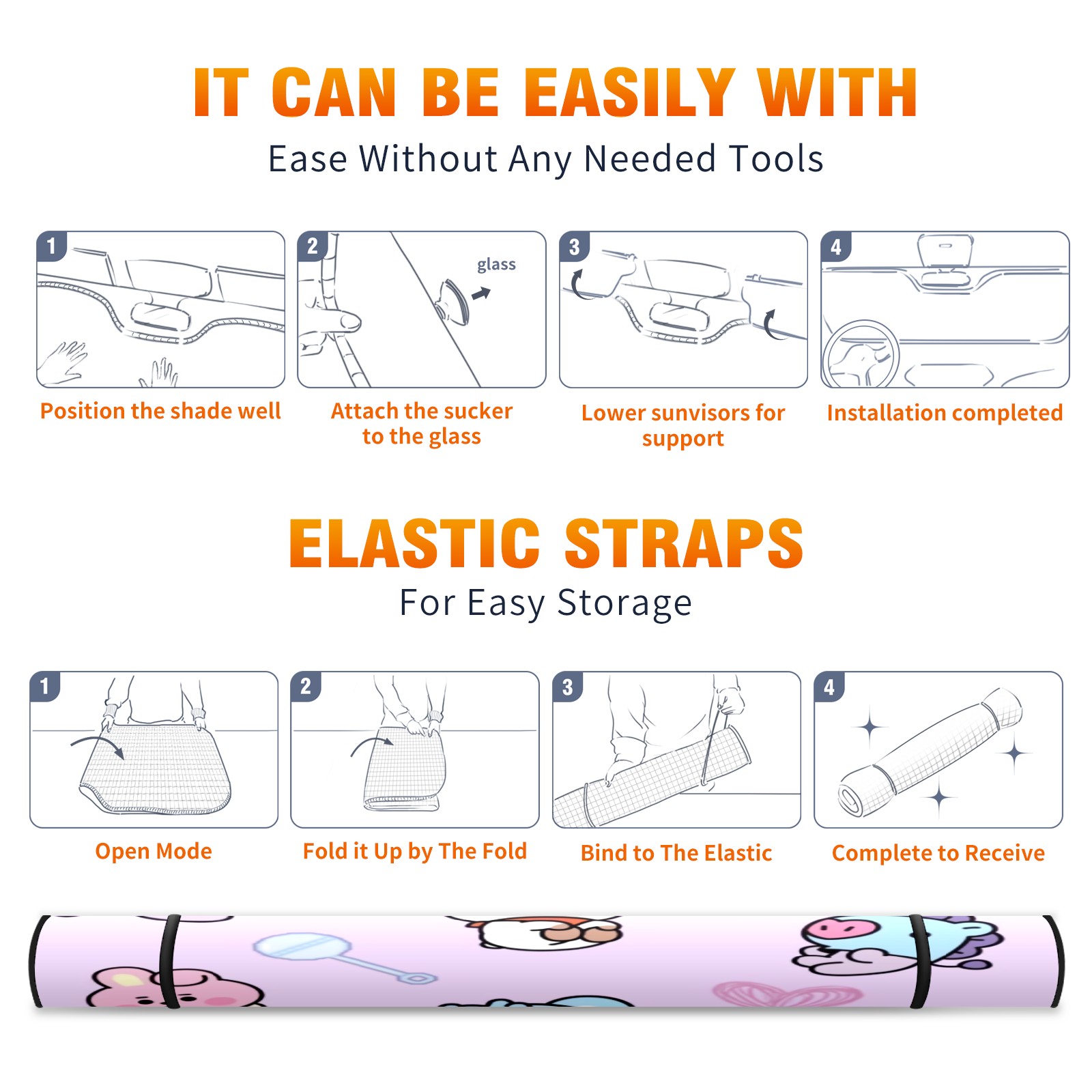 IT CAN BE EASILY WITH
Ease Without Any Needed Tools

1
Position the shade well

2
glass
Attach the sucker to the glass

3
Lower sunvisors for support

4
Installation completed

ELASTIC STRAPS
For Easy Storage

1
Open Mode

2
Fold it Up by The Fold

3
Bind to The Elastic

4
Complete to Receive