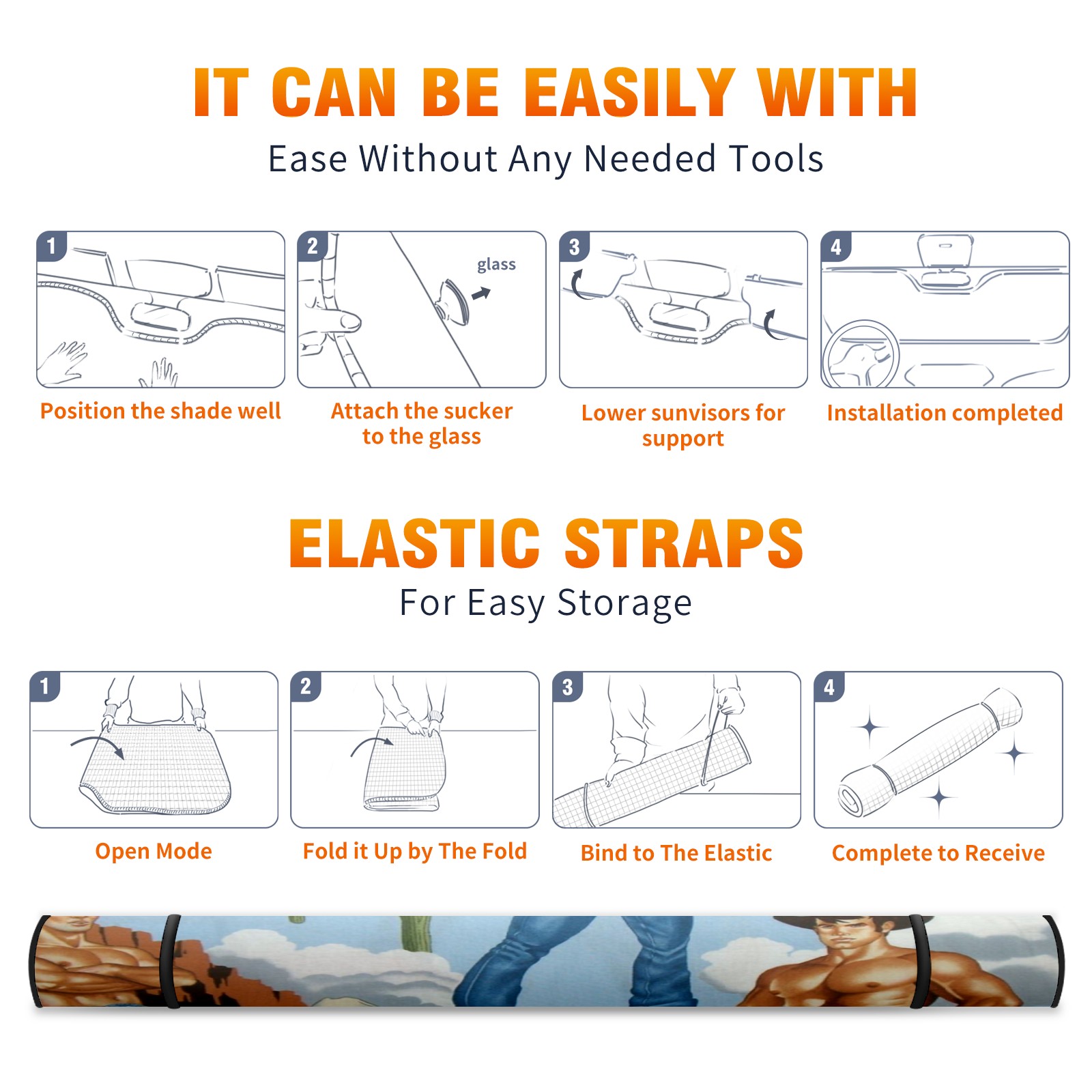 IT CAN BE EASILY WITH
Ease Without Any Needed Tools

1
Position the shade well

2
glass
Attach the sucker to the glass

3
Lower sunvisors for support

4
Installation completed

ELASTIC STRAPS
For Easy Storage

1
Open Mode

2
Fold it Up by The Fold

3
Bind to The Elastic

4
Complete to Receive