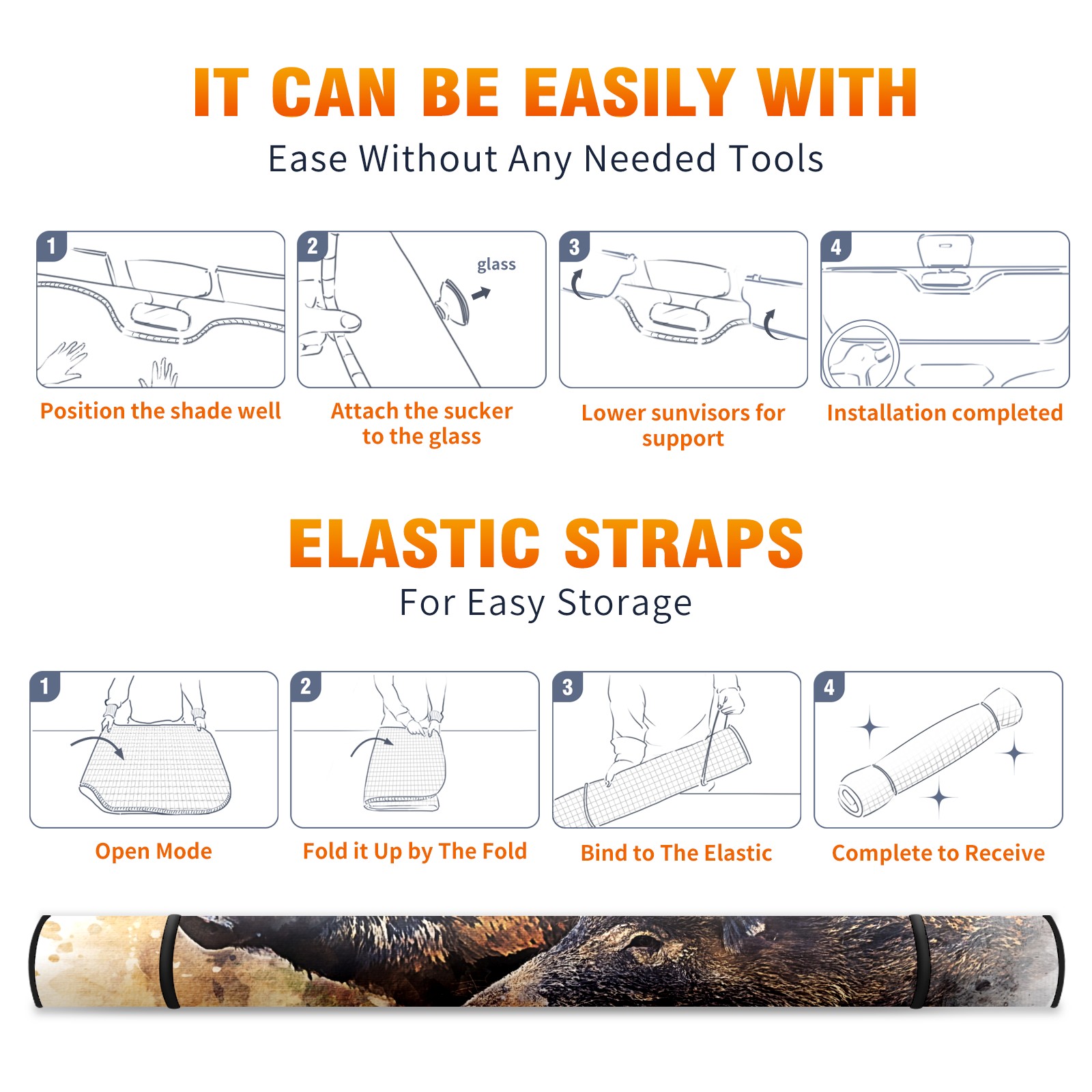 IT CAN BE EASILY WITH

Ease Without Any Needed Tools

1

Position the shade well

2

glass

Attach the sucker to the glass

3

Lower sunvisors for support

4

Installation completed

ELASTIC STRAPS

For Easy Storage

1

Open Mode

2

Fold it Up by The Fold

3

Bind to The Elastic

4

Complete to Receive