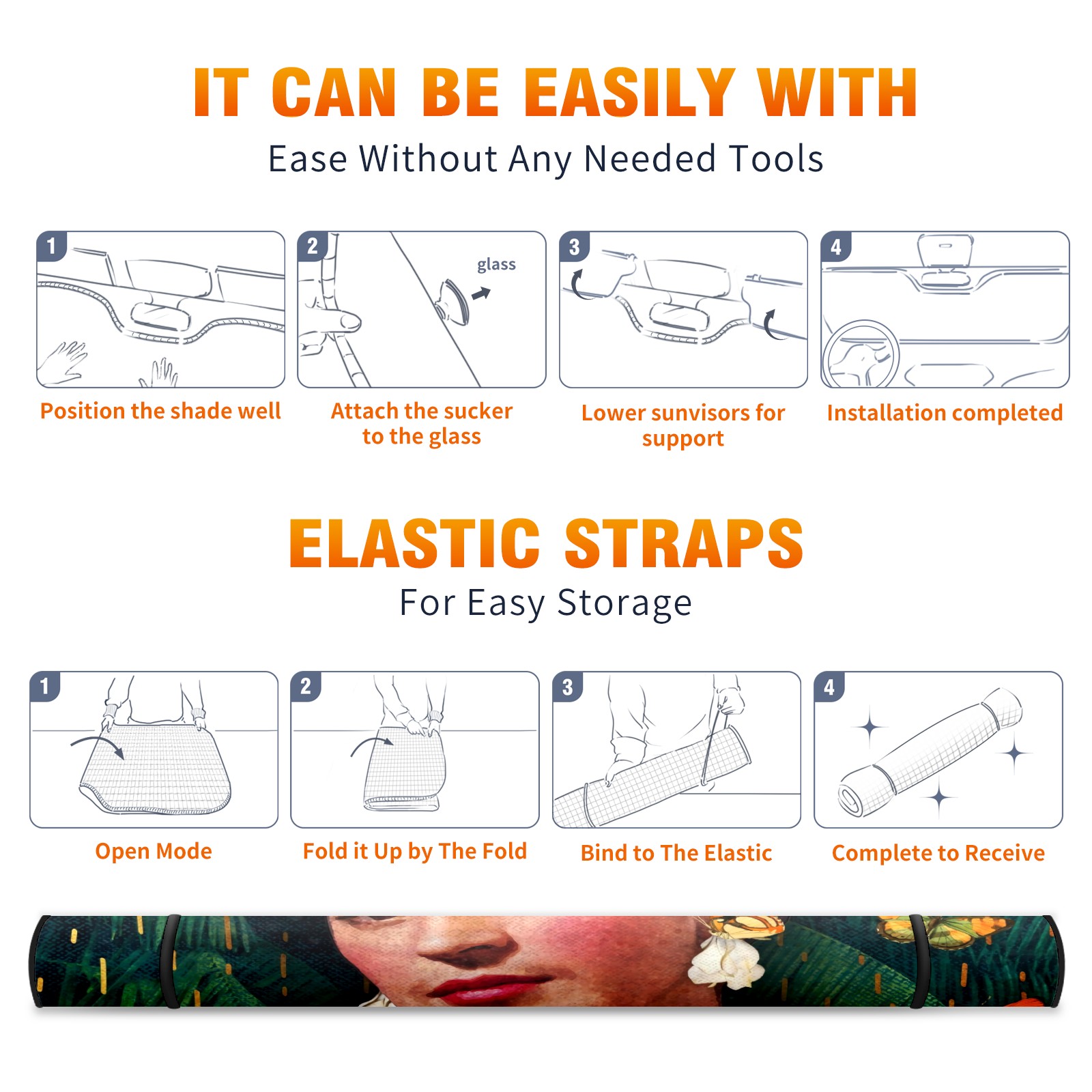 IT CAN BE EASILY WITH
Ease Without Any Needed Tools

1
Position the shade well

2
glass
Attach the sucker to the glass

3
Lower sunvisors for support

4
Installation completed

ELASTIC STRAPS
For Easy Storage

1
Open Mode

2
Fold it Up by The Fold

3
Bind to The Elastic

4
Complete to Receive