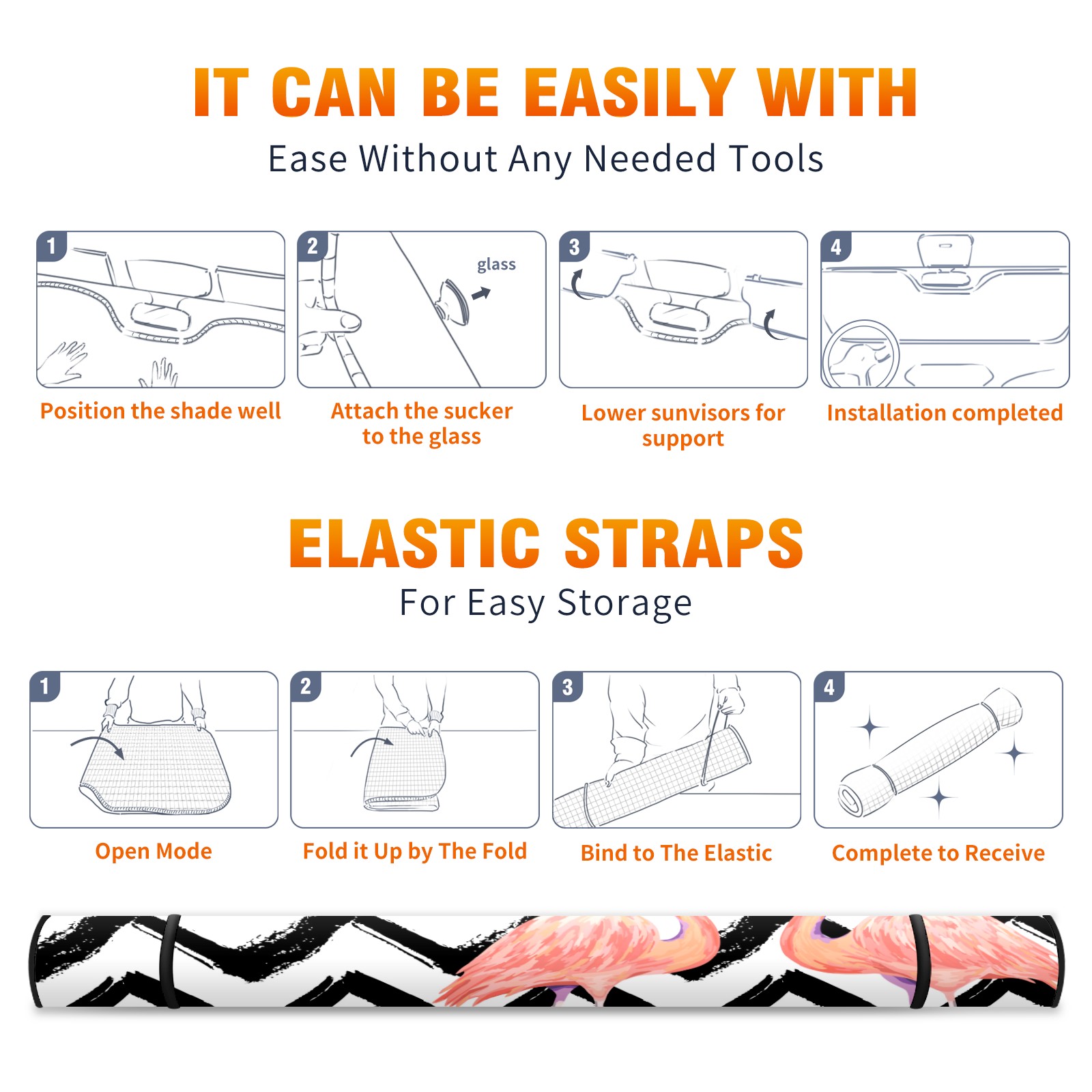 IT CAN BE EASILY WITH
Ease Without Any Needed Tools

1
Position the shade well

2
glass
Attach the sucker to the glass

3
Lower sunvisors for support

4
Installation completed

ELASTIC STRAPS
For Easy Storage

1
Open Mode

2
Fold it Up by The Fold

3
Bind to The Elastic

4
Complete to Receive