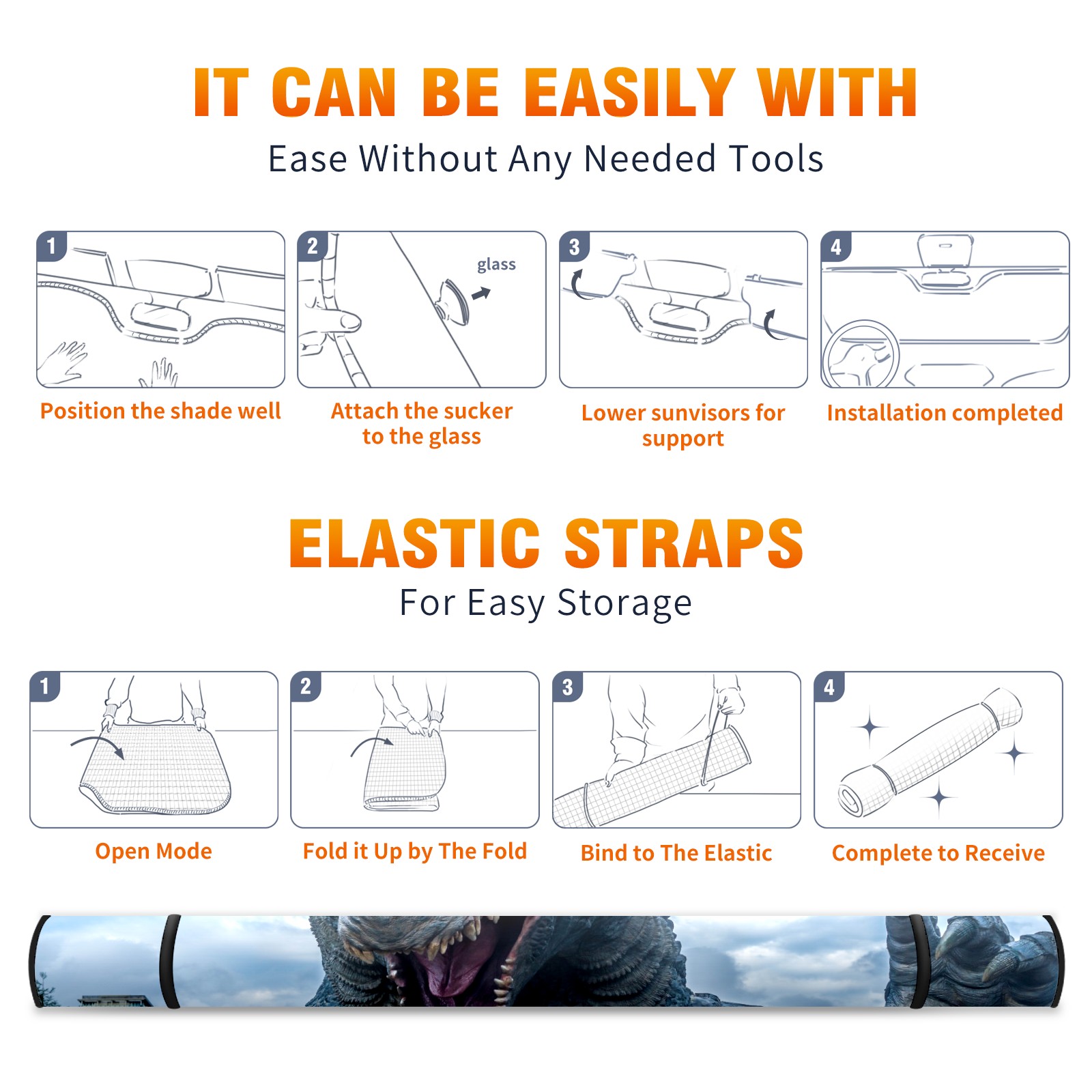 IT CAN BE EASILY WITH

Ease Without Any Needed Tools

1

Position the shade well

2

glass

Attach the sucker to the glass

3

Lower sunvisors for support

4

Installation completed

ELASTIC STRAPS

For Easy Storage

1

Open Mode

2

Fold it Up by The Fold

3

Bind to The Elastic

4

Complete to Receive