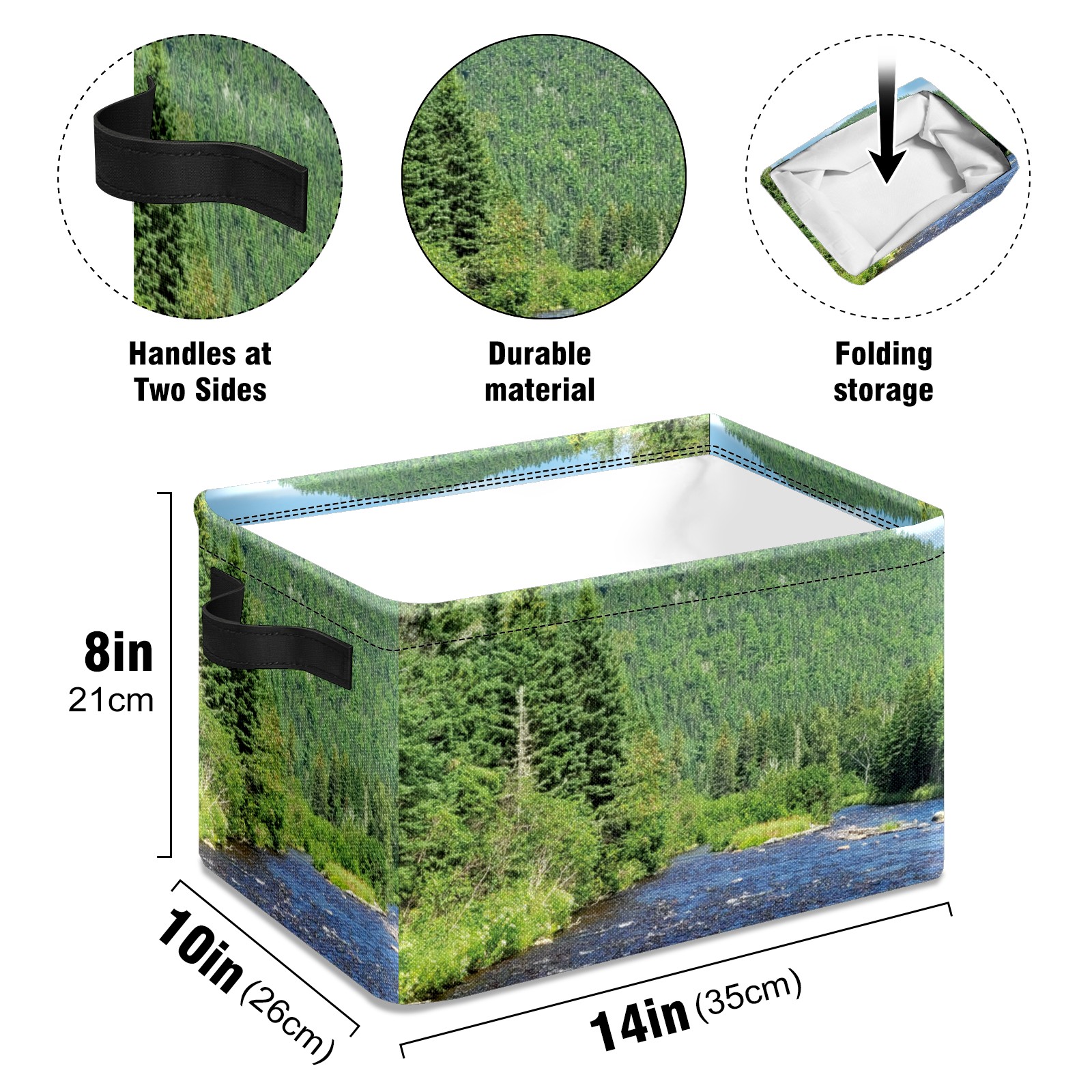 Handles at Two Sides

Durable material

Folding storage

8in
21cm

10in (26cm)

14in (35cm)