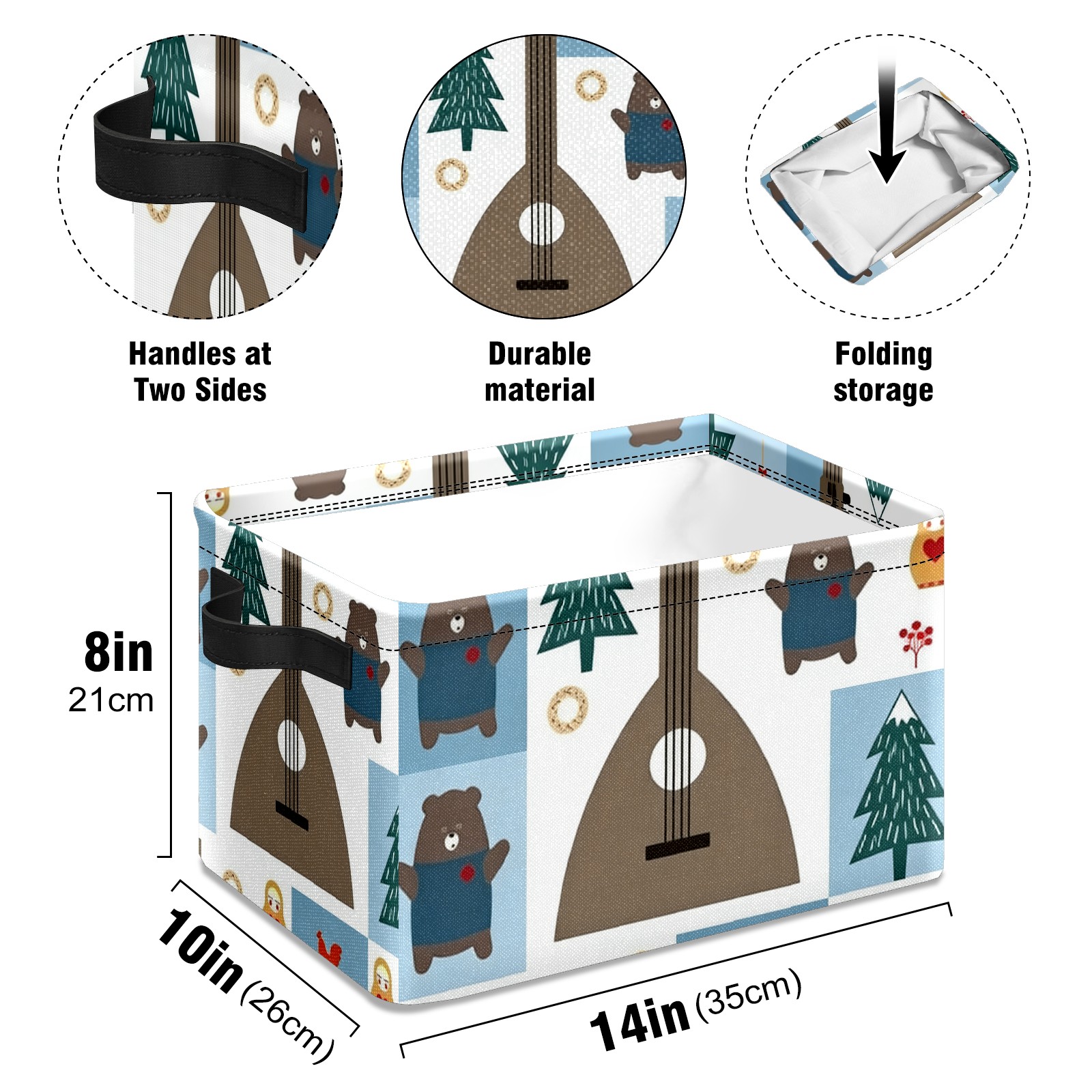 Handles at Two Sides

Durable material

Folding storage

8in
21cm

10in (26cm)

14in (35cm)