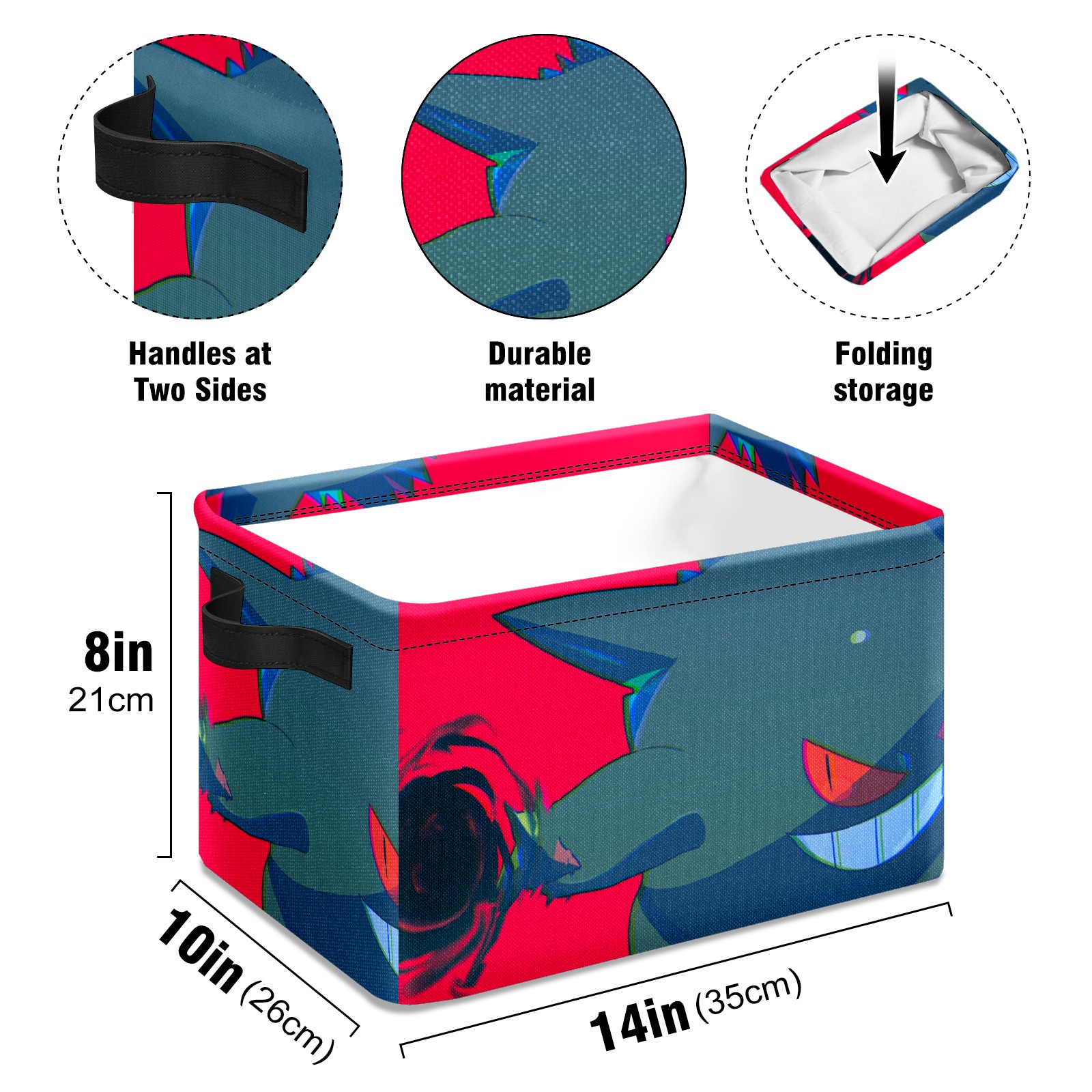 Handles at Two Sides

Durable material

Folding storage

8in
21cm

10in (26cm)

14in (35cm)