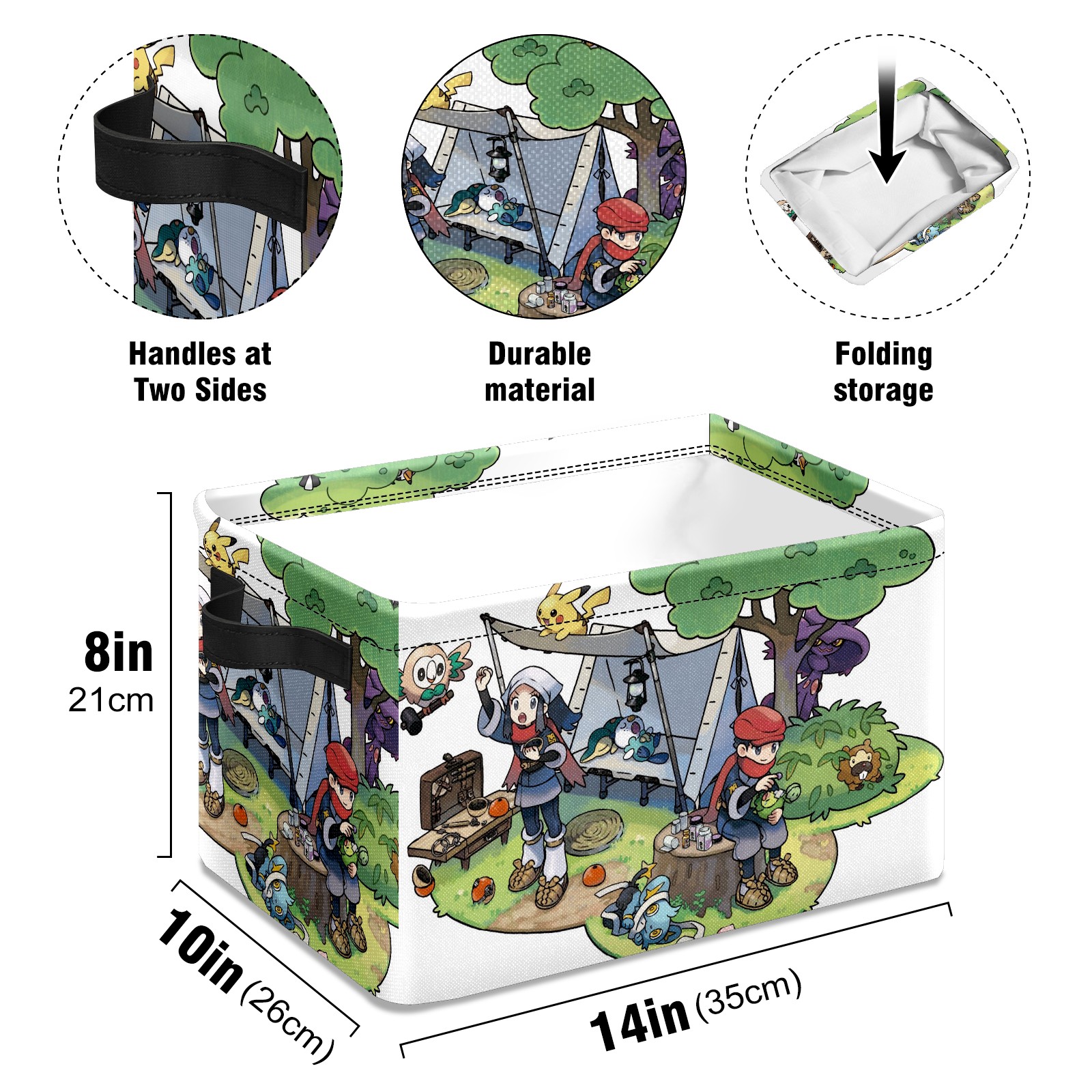 Handles at Two Sides

Durable material

Folding storage

8in
21cm

10in (26cm)

14in (35cm)