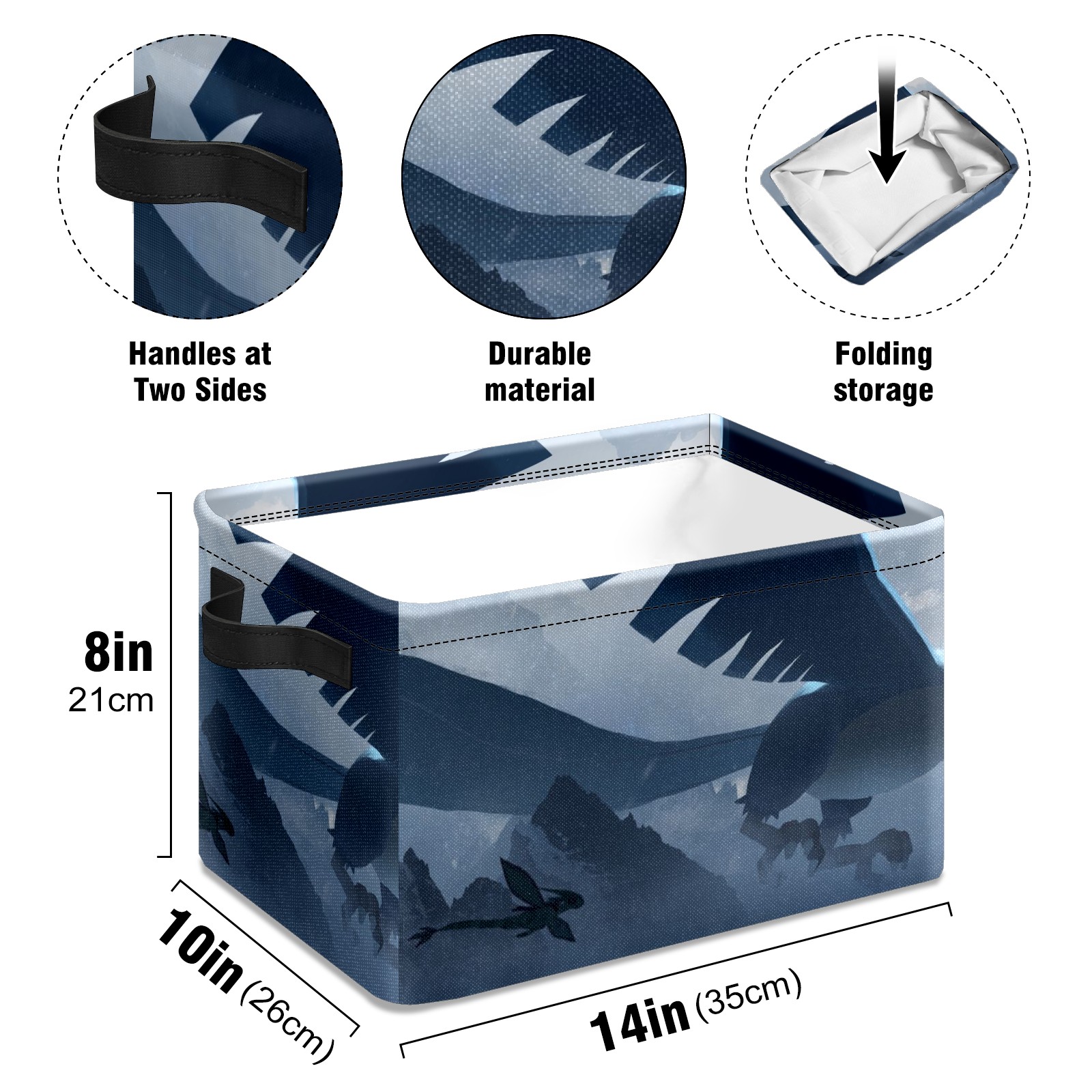 Handles at Two Sides

Durable material

Folding storage

8in
21cm

10in (26cm)

14in (35cm)