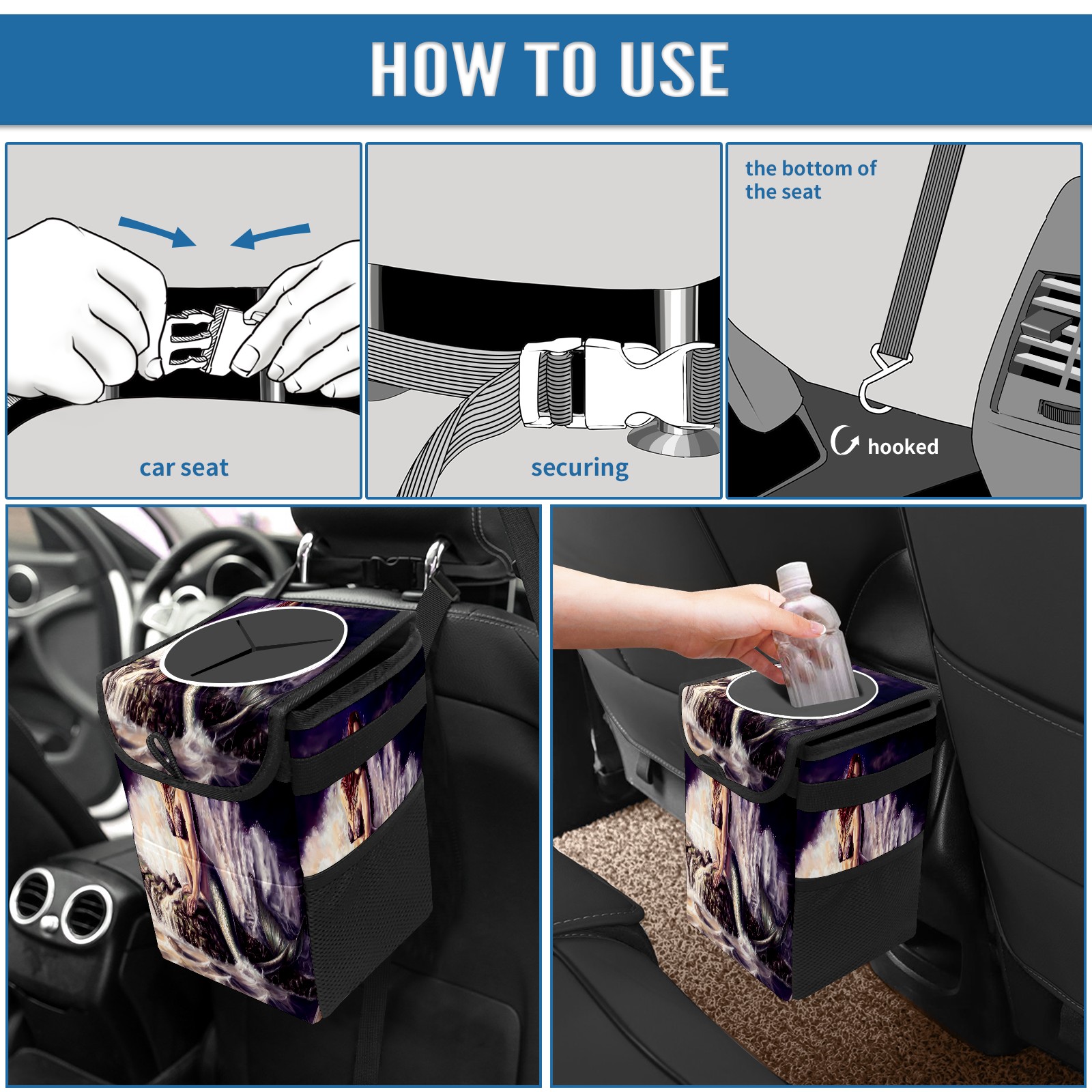 HOW TO USE

car seat

securing

the bottom of the seat

hooked