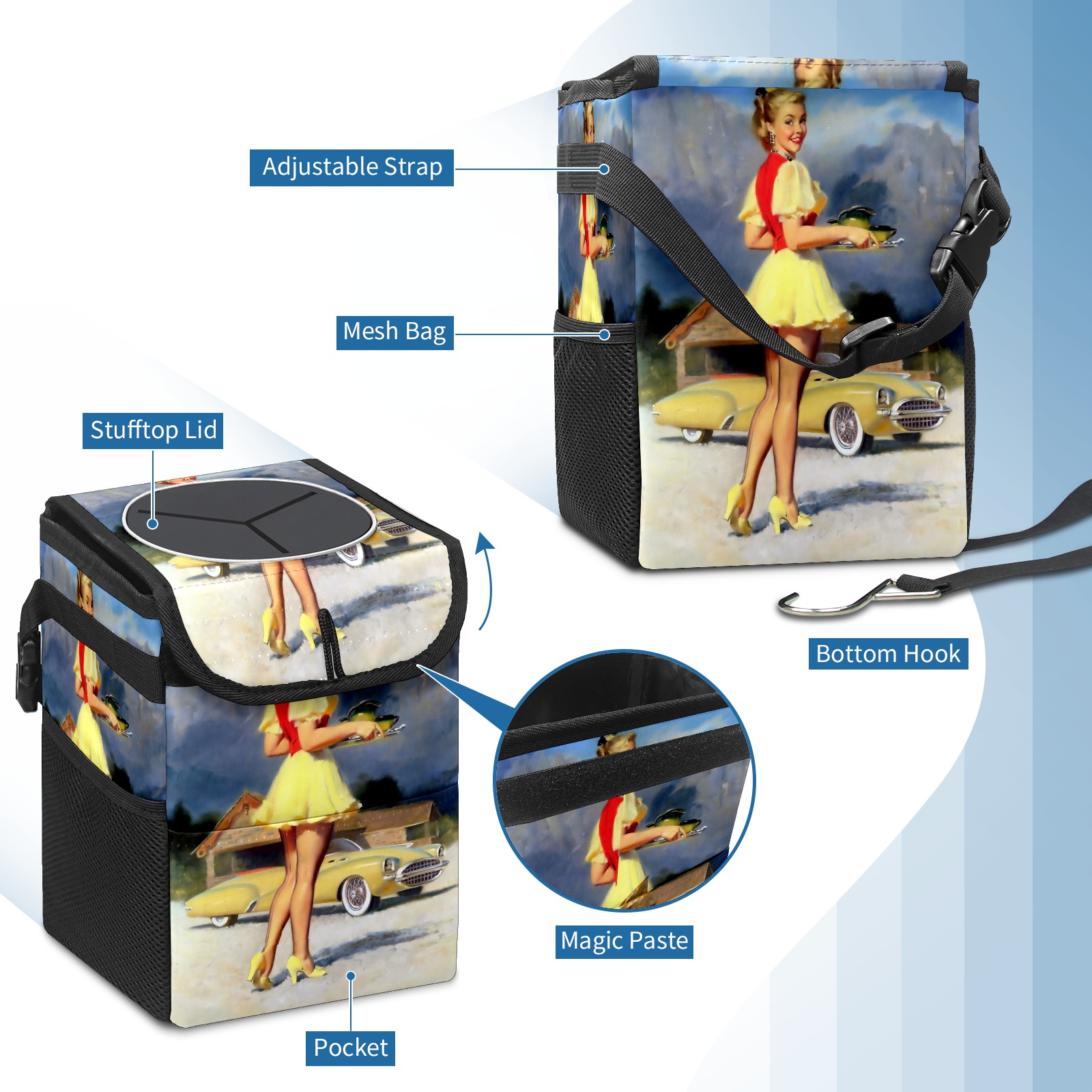 Adjustable Strap

Mesh Bag

Stufftop Lid

Bottom Hook

Magic Paste

Pocket