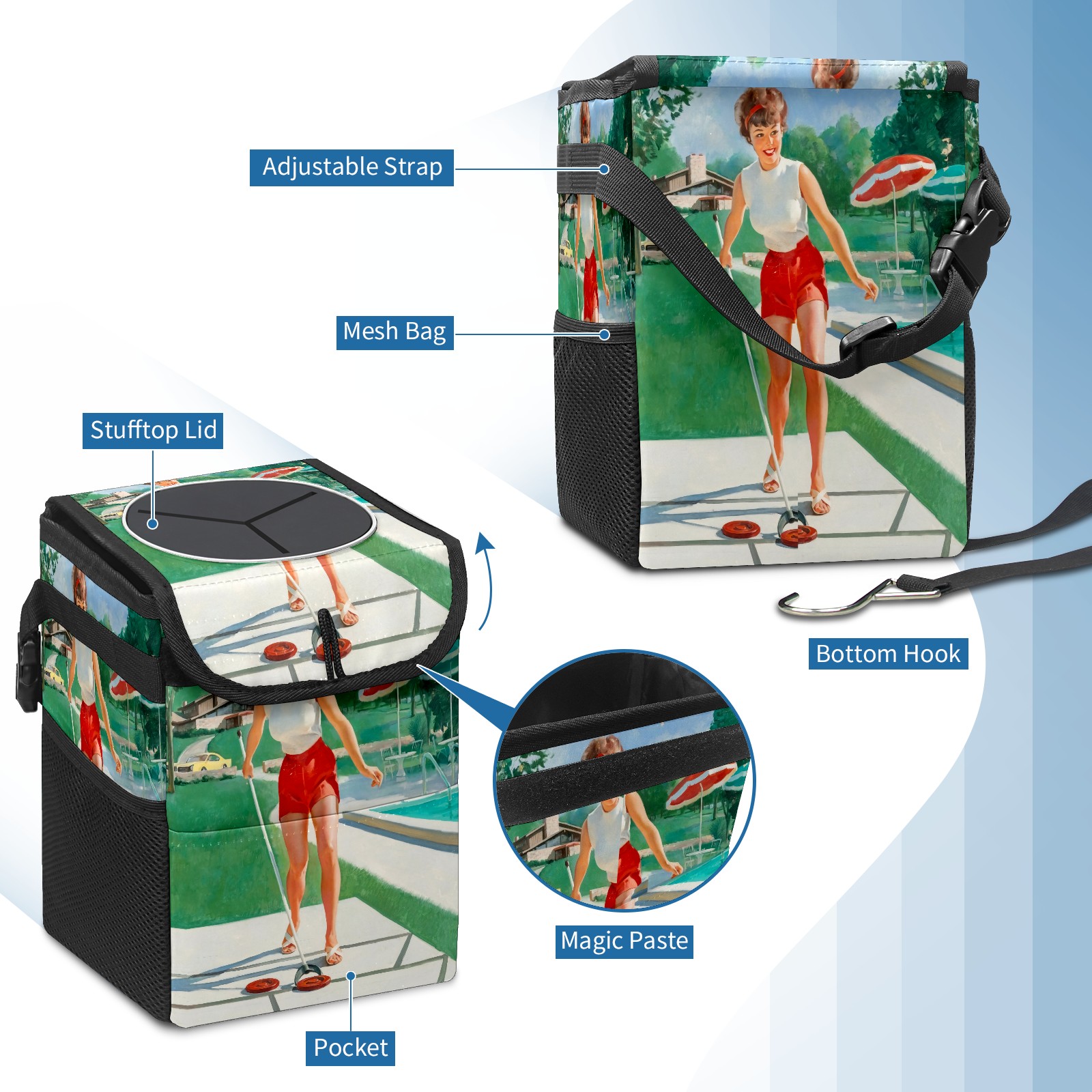 Adjustable Strap

Mesh Bag

Stufftop Lid

Bottom Hook

Magic Paste

Pocket