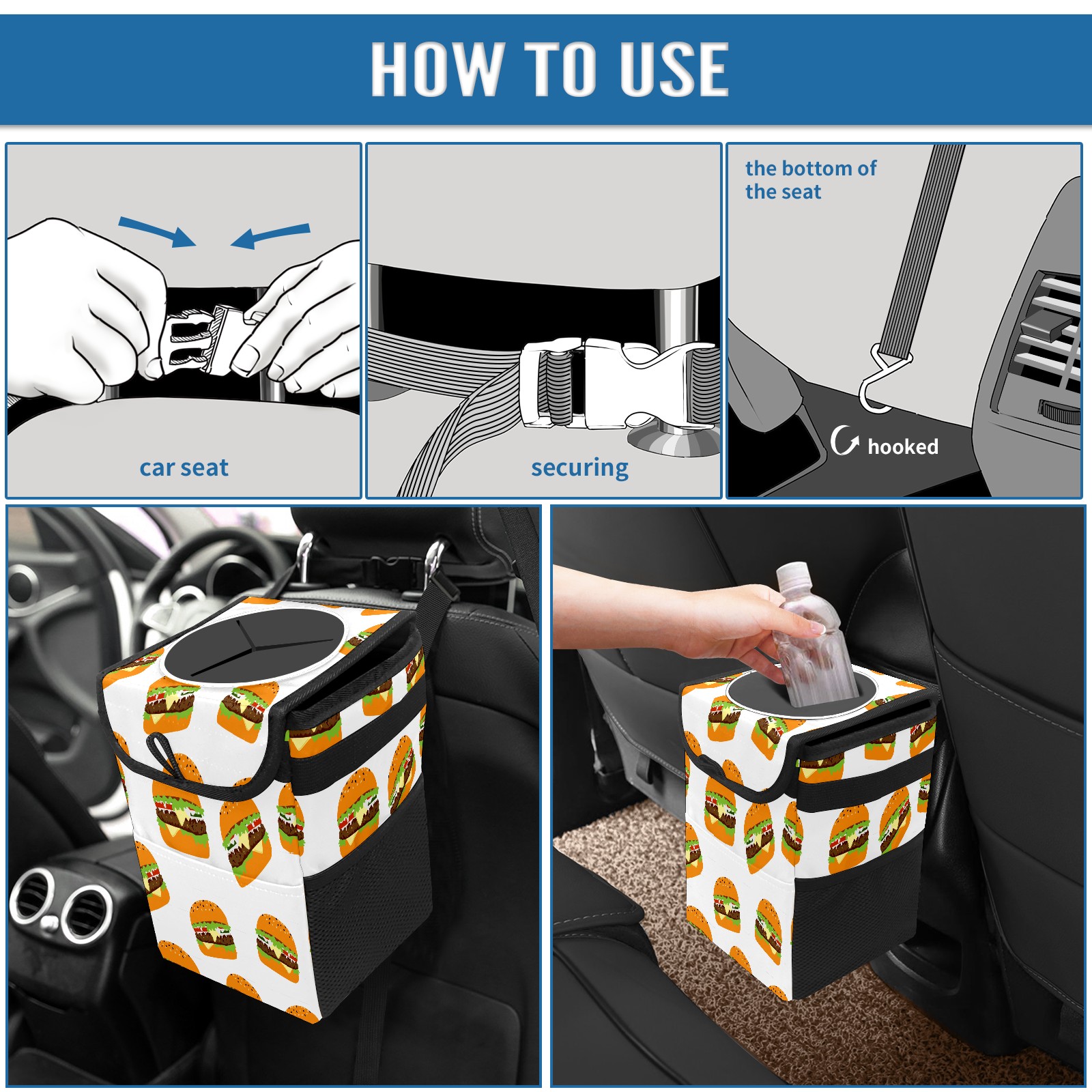 HOW TO USE

car seat

securing

the bottom of the seat

hooked