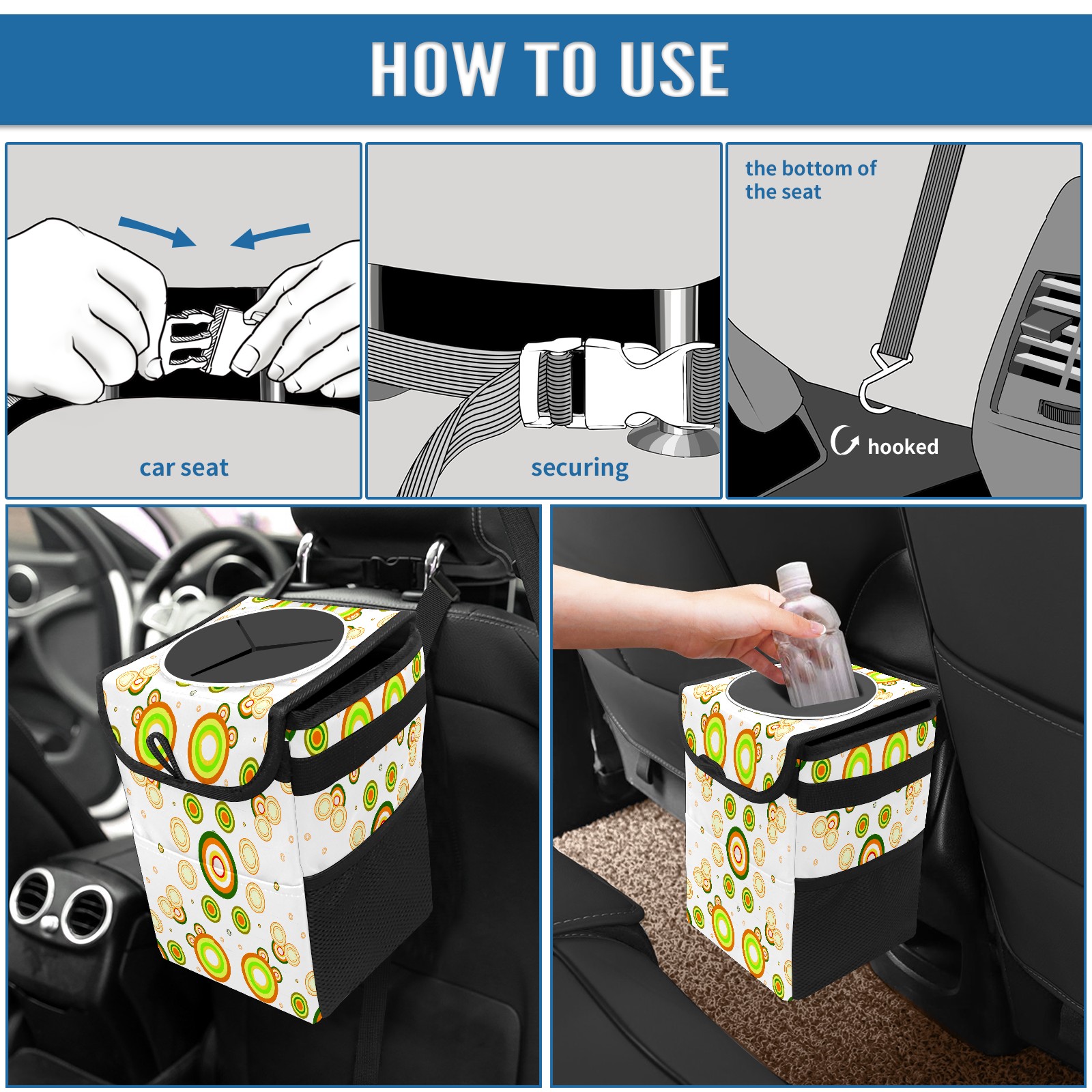 HOW TO USE

car seat

securing

the bottom of the seat

hooked