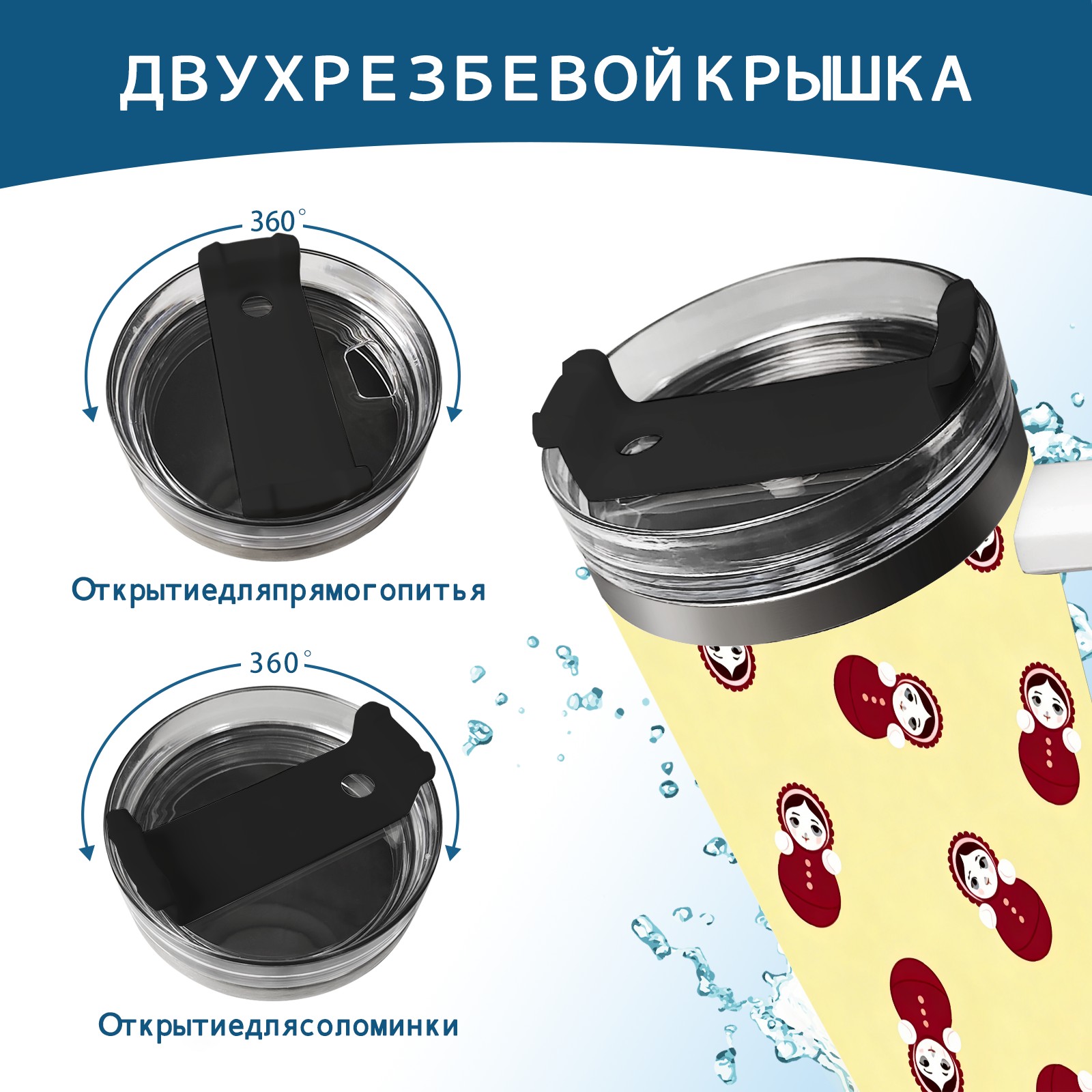 ДВУХРЕЗБЕВОЙКРЫШКА

360°

Открытиедляпрямогопитья

360°

Открытиедлясоломинки