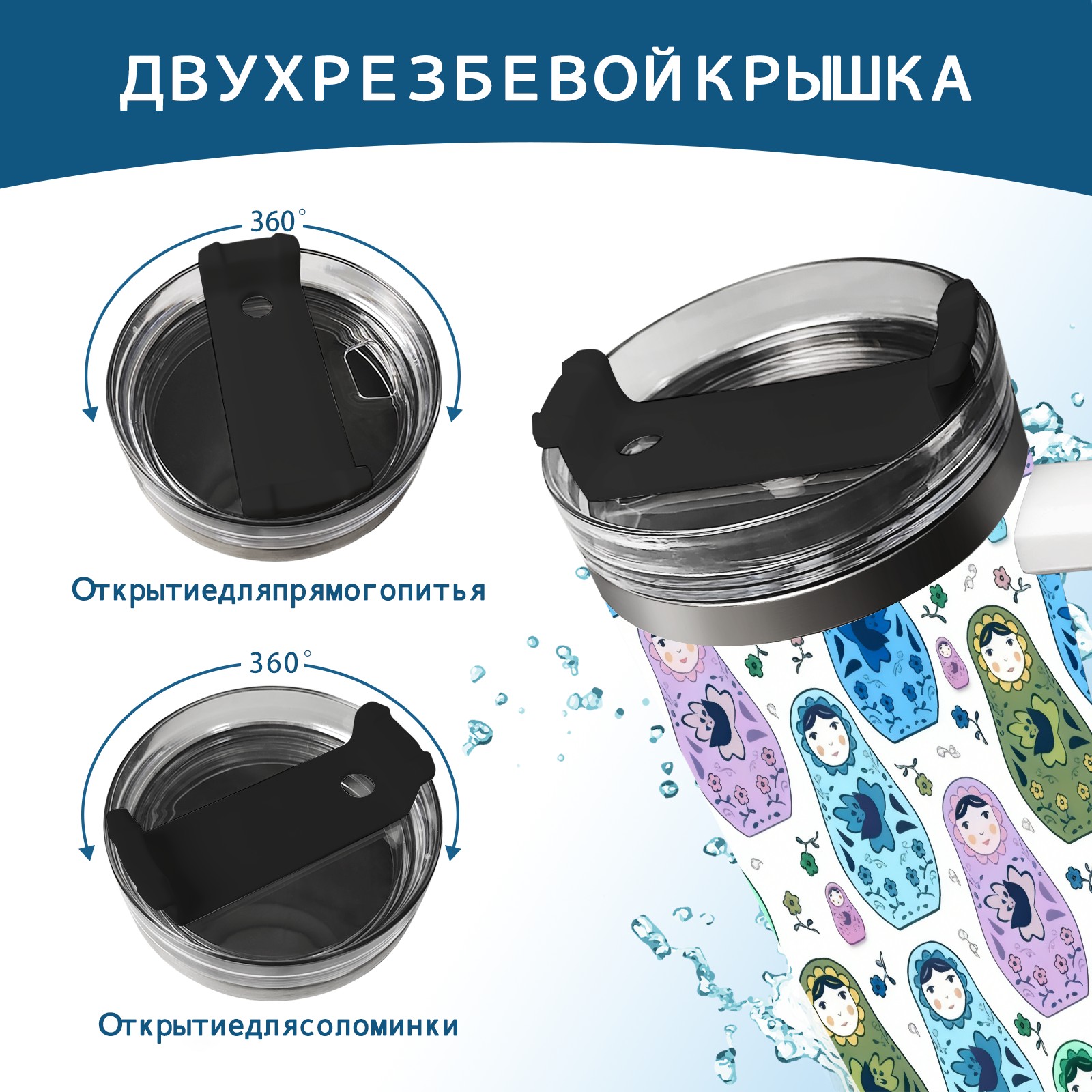 ДВУХРЕЗБЕВОЙКРЫШКА

360°

Открытиедляпрямогопитья

360°

Открытиедлясоломинки