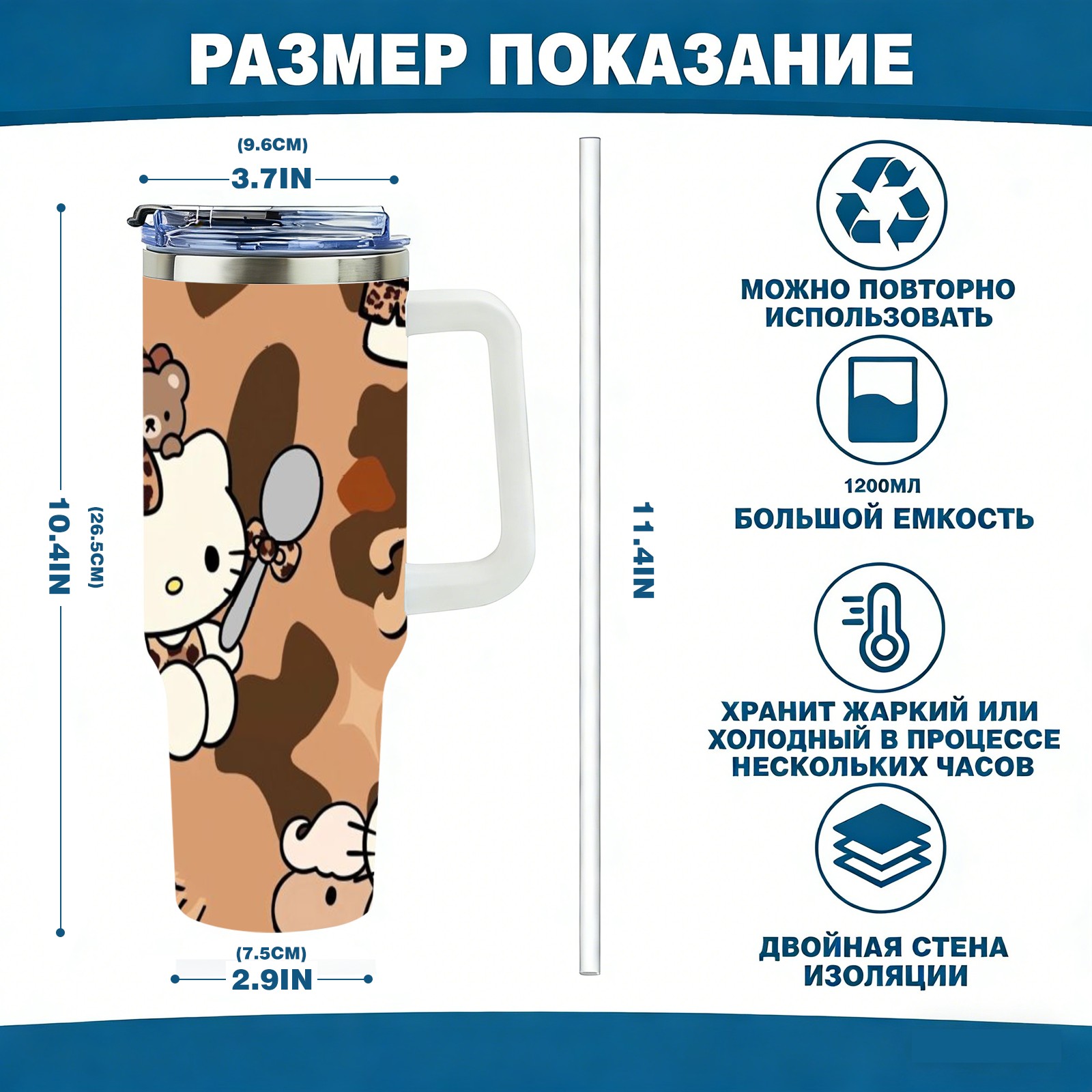 РАЗМЕР ПОКАЗАНИЕ

(9.6CM)
3.7IN

10.4IN
(26.5CM)

(7.5CM)
2.9IN

11.4IN

МОЖНО ПОВТОРНО ИСПОЛЬЗОВАТЬ

1200МЛ
БОЛЬШОЙ ЕМКОСТЬ

ХРАНИТ ЖАРКИЙ ИЛИ ХОЛОДНЫЙ В ПРОЦЕССЕ НЕСКОЛЬКИХ ЧАСОВ

ДВОЙНАЯ СТЕНА ИЗОЛЯЦИИ